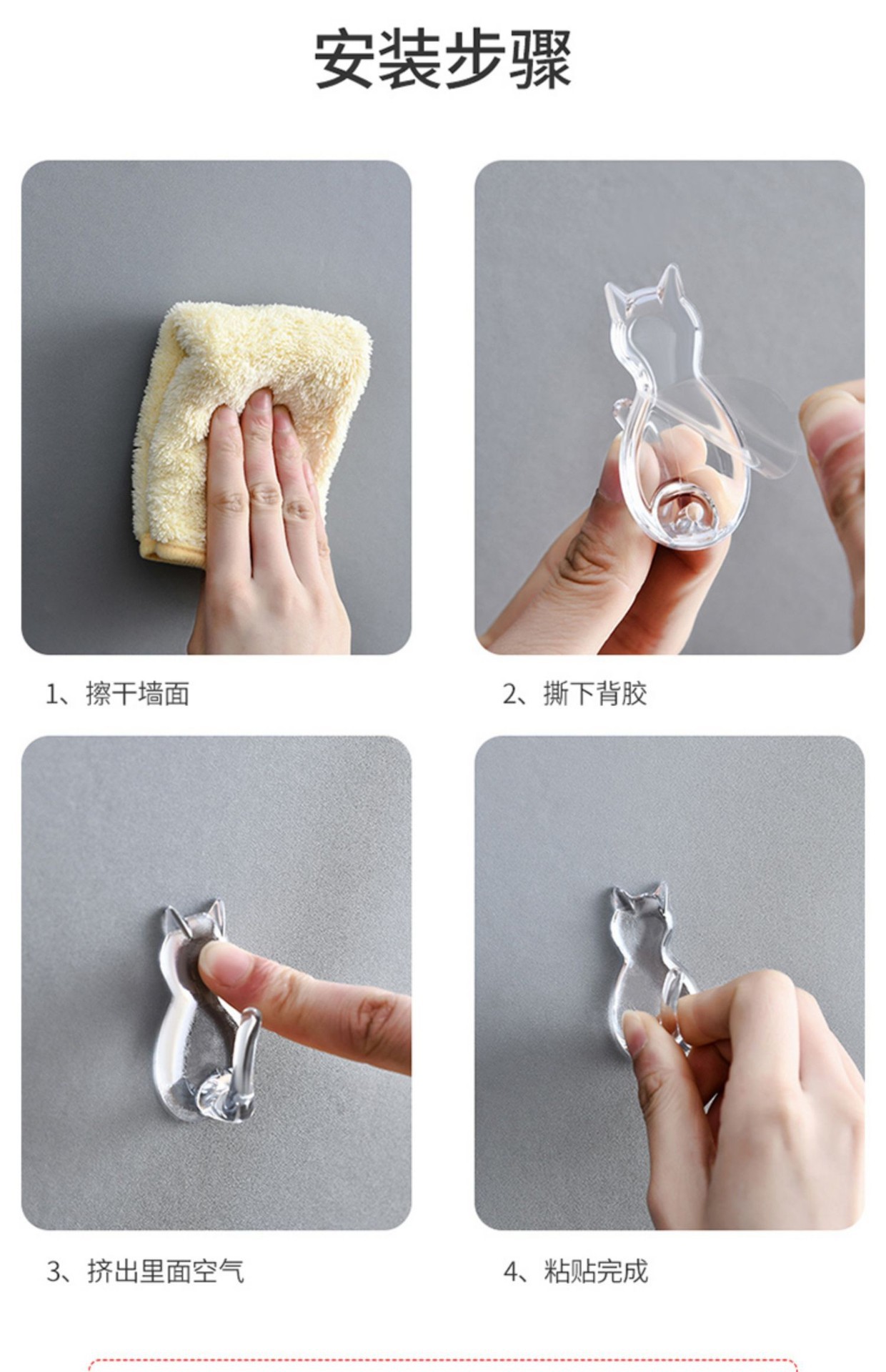 安装步骤

1、擦干墙面

2、撕下背胶

3、挤出里面空气

4、粘贴完成