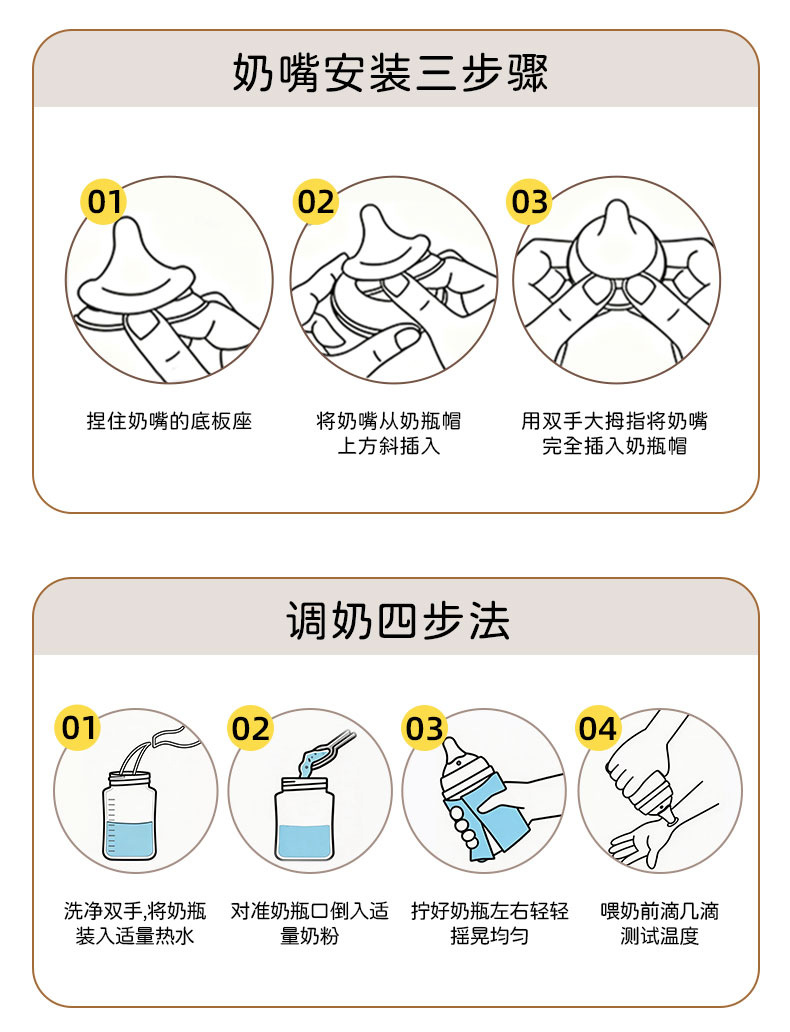 奶嘴安装三步骤

01
捏住奶嘴的底板座

02
将奶嘴从奶瓶帽上方斜插入

03
用双手大拇指将奶嘴完全插入奶瓶帽

调奶四步法

01
洗净双手,将奶瓶装入适量热水

02
对准奶瓶口倒入适量奶粉

03
拧好奶瓶左右轻轻摇晃均匀

04
喂奶前滴几滴测试温度