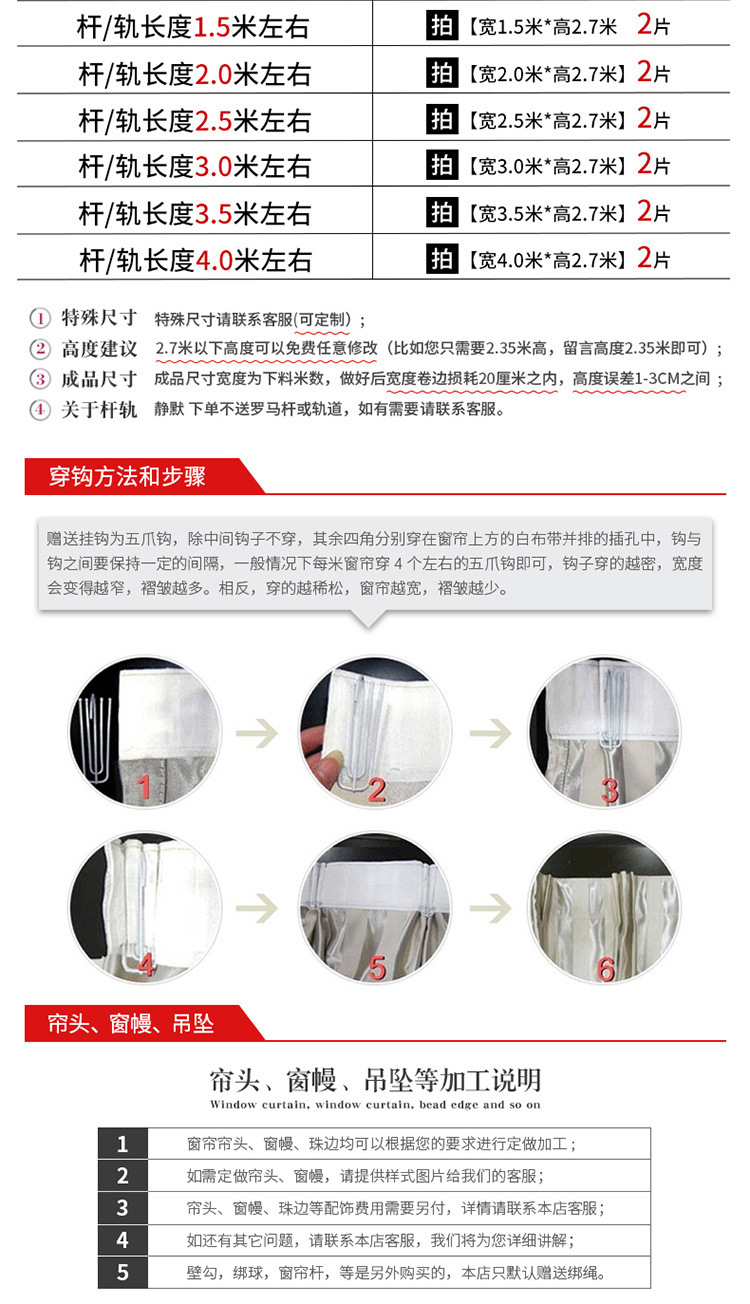 | 杆/轨长度1.5米左右 | 拍【宽1.5米*高2.7米 2片 |
|---|---|
| 杆/轨长度2.0米左右 | 拍【宽2.0米*高2.7米】2片 |
| 杆/轨长度2.5米左右 | 拍【宽2.5米*高2.7米】2片 |
| 杆/轨长度3.0米左右 | 拍【宽3.0米*高2.7米】2片 |
| 杆/轨长度3.5米左右 | 拍【宽3.5米*高2.7米】2片 |
| 杆/轨长度4.0米左右 | 拍【宽4.0米*高2.7米】2片 |

1 特殊尺寸 特殊尺寸请联系客服(可定制)；
2 高度建议 2.7米以下高度可以免费任意修改（比如您只需要2.35米高，留言高度2.35米即可）；
3 成品尺寸 成品尺寸宽度为下料米数，做好后宽度卷边损耗20厘米之内，高度误差1-3CM之间；
4 关于杆轨 静默 下单不送罗马杆或轨道，如有需要请联系客服。

穿钩方法和步骤

赠送挂钩为五爪钩，除中间钩子不穿，其余四角分别穿在窗帘上方的白布带并排的插孔中，钩与钩之间要保持一定的间隔，一般情况下每米窗帘穿 4 个左右的五爪钩即可，钩子穿的越密，宽度会变得越窄，褶皱越多。相反，穿的越稀松，窗帘越宽，褶皱越少。

1 2 3 4 5 6

帘头、窗幔、吊坠

帘头、窗幔、吊坠等加工说明
Window curtain, window curtain, bead edge and so on

| 1 | 窗帘帘头、窗幔、珠边均可以根据您的要求进行定做加工； |
|---|---|
| 2 | 如需定做帘头、窗幔，请提供样式图片给我们的客服； |
| 3 | 帘头、窗幔、珠边等配饰费用需要另付，详情请联系本店客服； |
| 4 | 如还有其它问题，请联系本店客服，我们将为您详细讲解； |
| 5 | 壁勾，绑球，窗帘杆，等是另外购买的，本店只默认赠送绑绳。 |