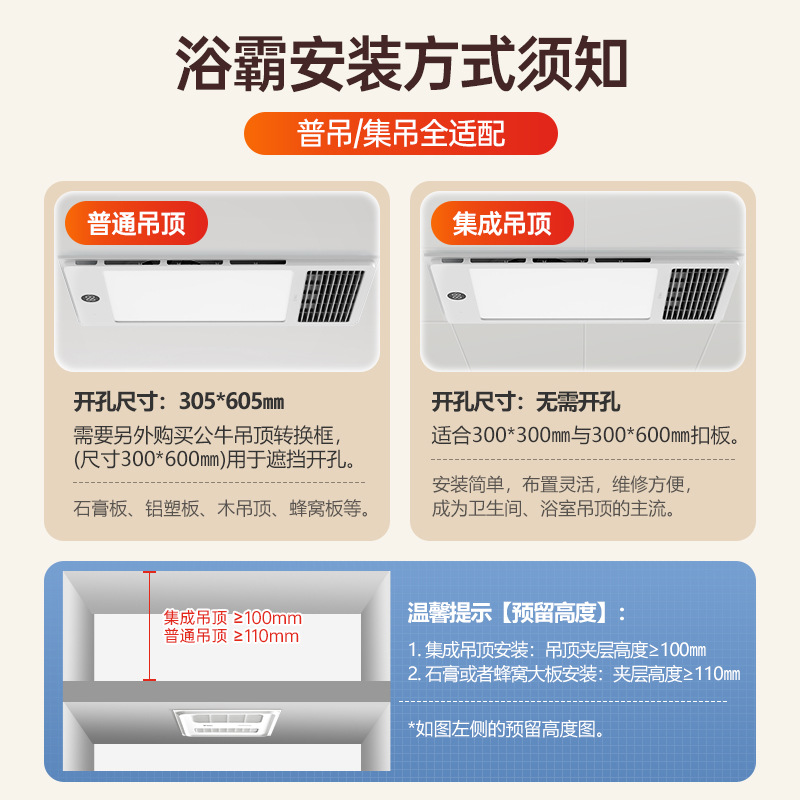 浴霸安装方式须知

普吊/集吊全适配

普通吊顶

开孔尺寸：305*605㎜

需要另外购买公牛吊顶转换框，(尺寸300*600㎜)用于遮挡开孔。

石膏板、铝塑板、木吊顶、蜂窝板等。

集成吊顶

开孔尺寸：无需开孔

适合300*300㎜与300*600㎜扣板。

安装简单，布置灵活，维修方便，成为卫生间、浴室吊顶的主流。

集成吊顶 ≥100mm
普通吊顶 ≥110mm

温馨提示【预留高度】：

1. 集成吊顶安装：吊顶夹层高度≥100㎜
2. 石膏或者蜂窝大板安装：夹层高度≥110㎜

*如图左侧的预留高度图。