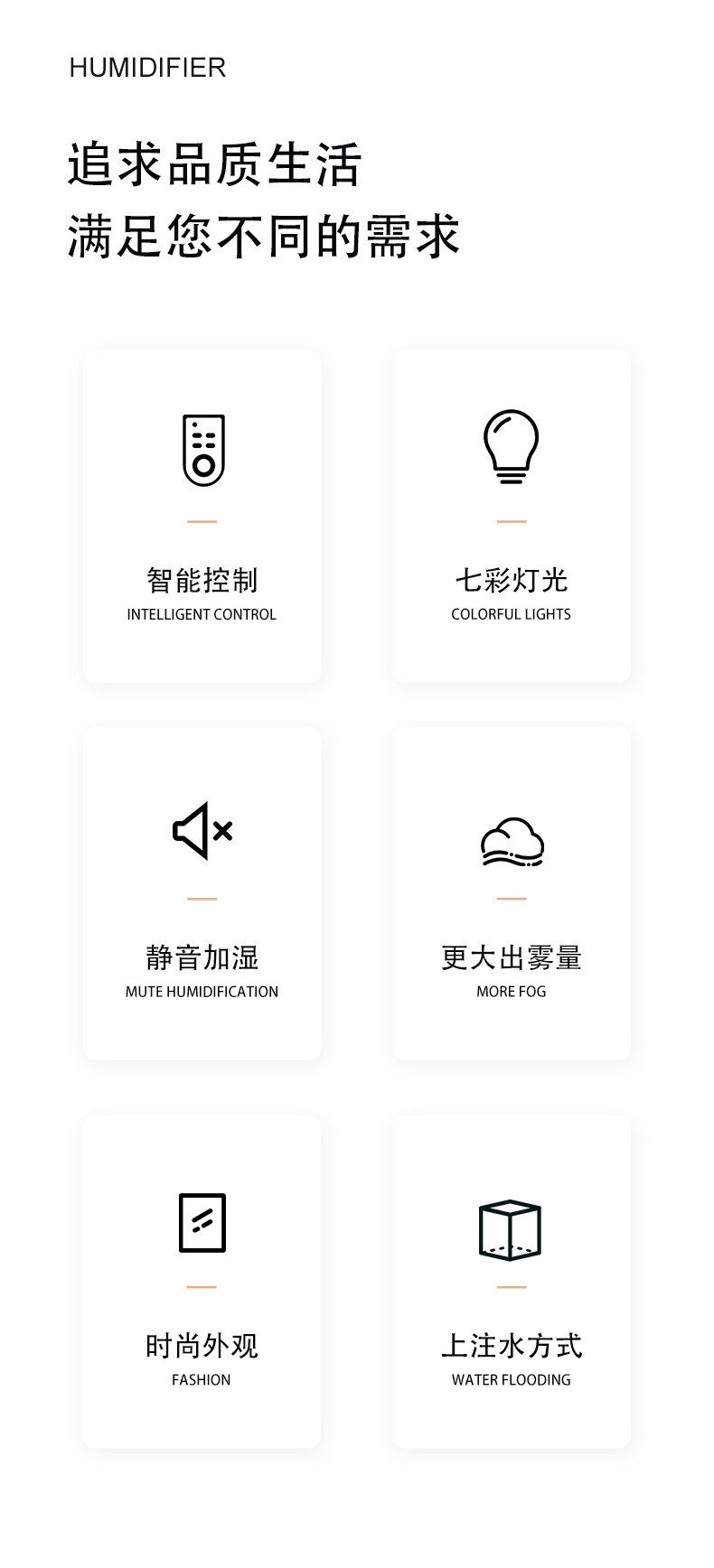 HUMIDIFIER

追求品质生活
满足您不同的需求

智能控制
INTELLIGENT CONTROL

七彩灯光
COLORFUL LIGHTS

静音加湿
MUTE HUMIDIFICATION

更大出雾量
MORE FOG

时尚外观
FASHION

上注水方式
WATER FLOODING