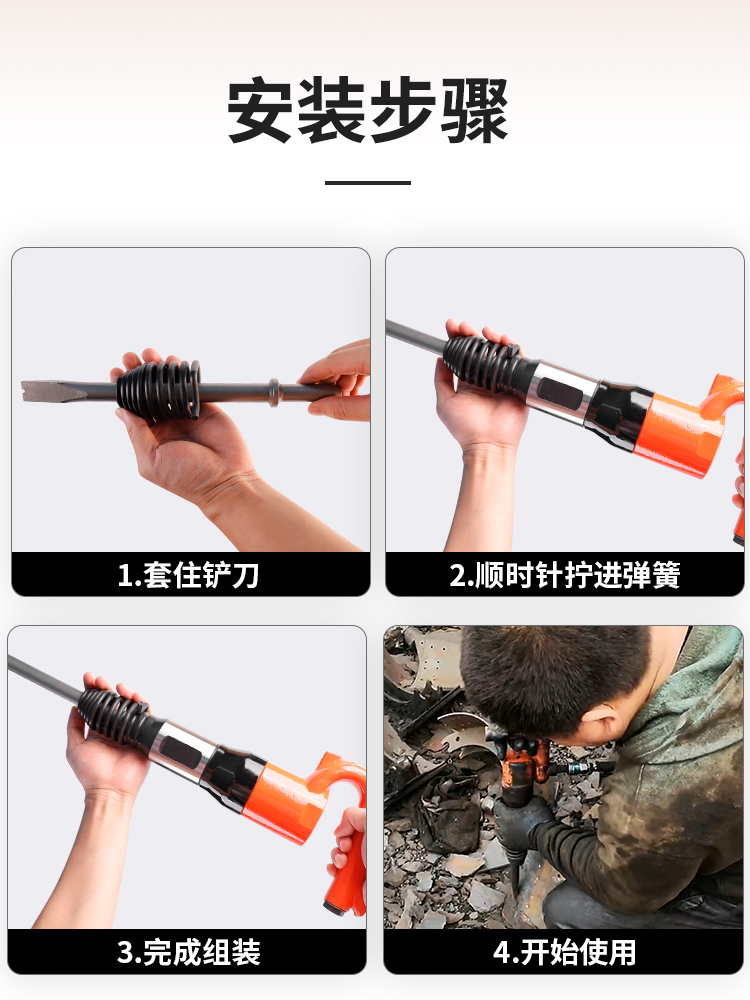 安装步骤

1.套住铲刀

2.顺时针拧进弹簧

3.完成组装

4.开始使用