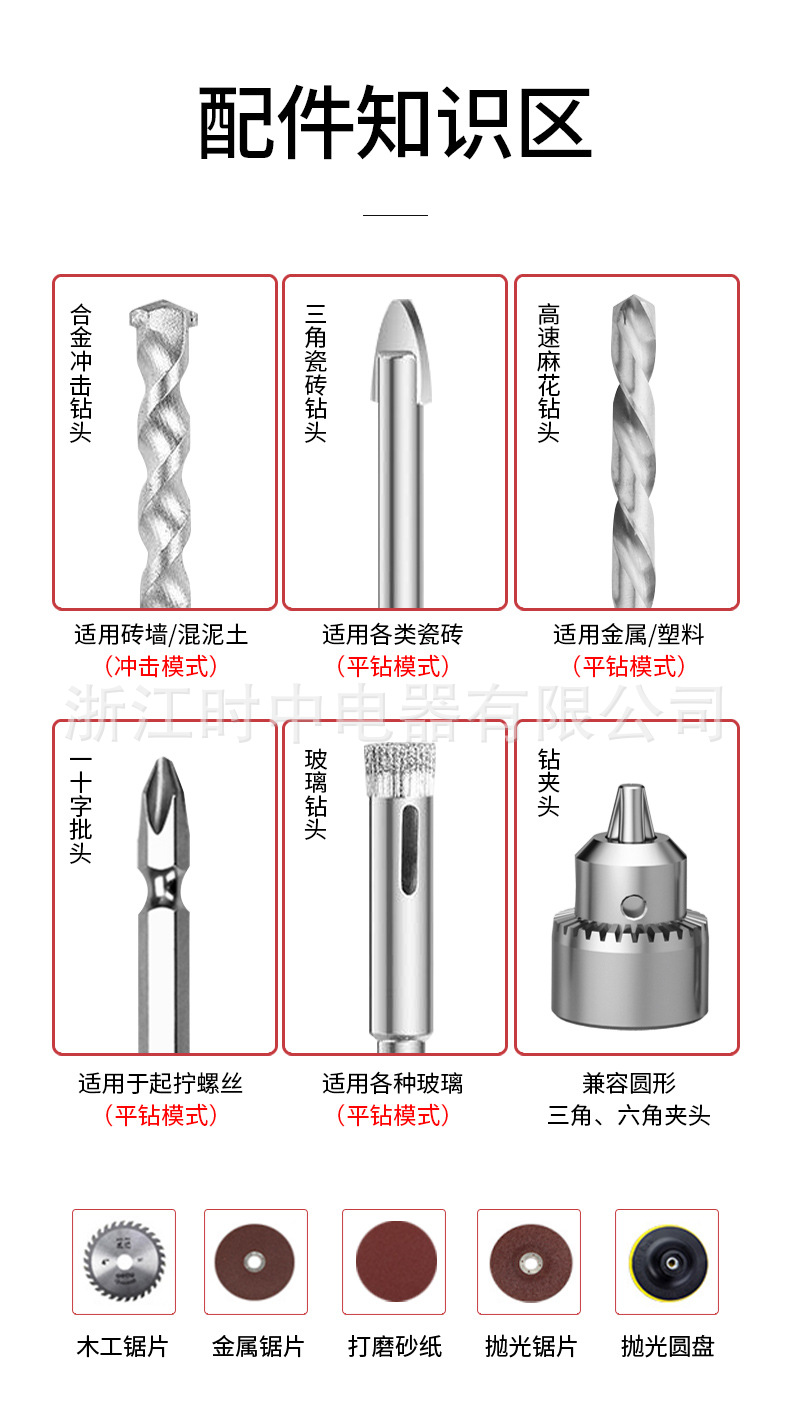 配件知识区

合金冲击钻头

适用砖墙/混泥土
（冲击模式）

三角瓷砖钻头

适用各类瓷砖
（平钻模式）

高速麻花钻头

适用金属/塑料
（平钻模式）

浙江时中电器有限公司

一十字批头

适用于起拧螺丝
（平钻模式）

玻璃钻头

适用各种玻璃
（平钻模式）

钻夹头

兼容圆形
三角、六角夹头

木工锯片

金属锯片

打磨砂纸

抛光锯片

抛光圆盘