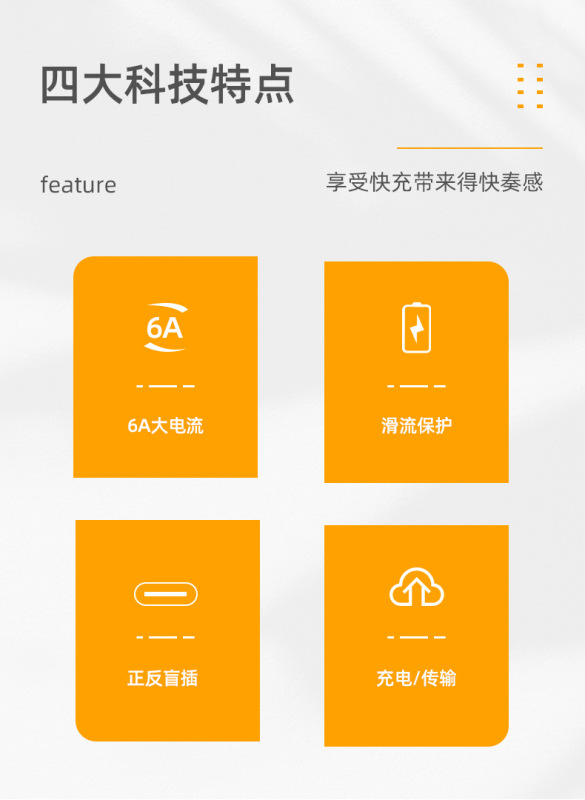 四大科技特点

feature

享受快充带来得快奏感

6A

6A大电流

滑流保护

正反盲插

充电/传输