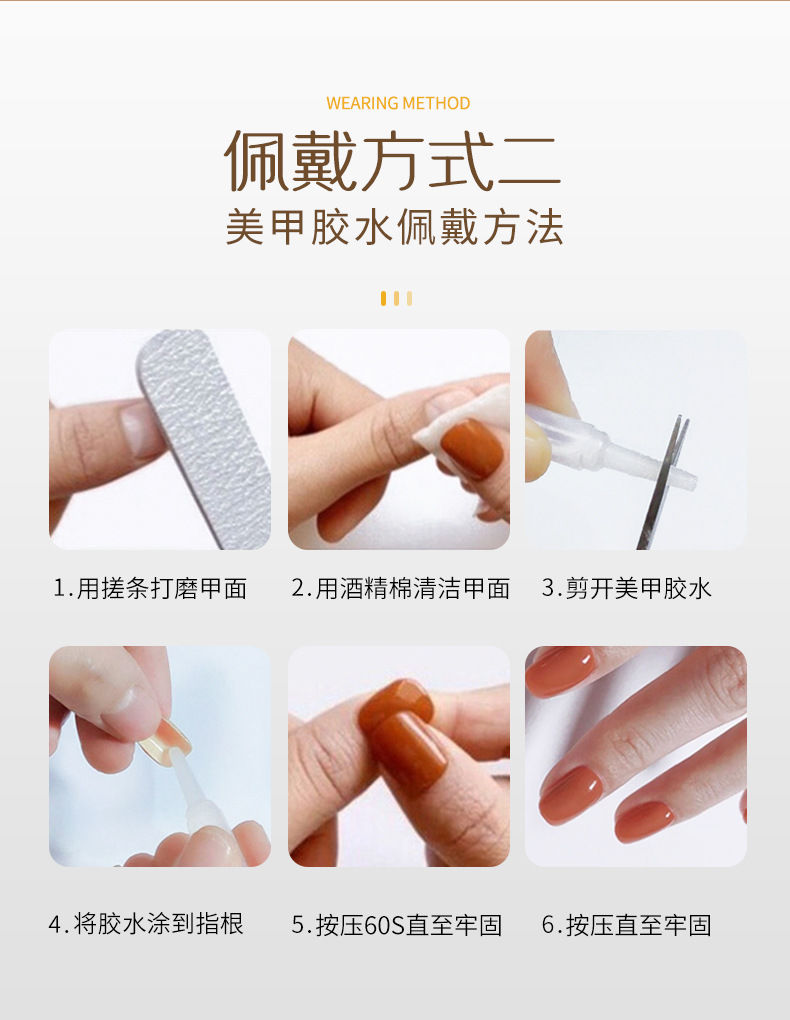 WEARING METHOD

佩戴方式二

美甲胶水佩戴方法

1.用搓条打磨甲面

2.用酒精棉清洁甲面

3.剪开美甲胶水

4.将胶水涂到指根

5.按压60S直至牢固

6.按压直至牢固