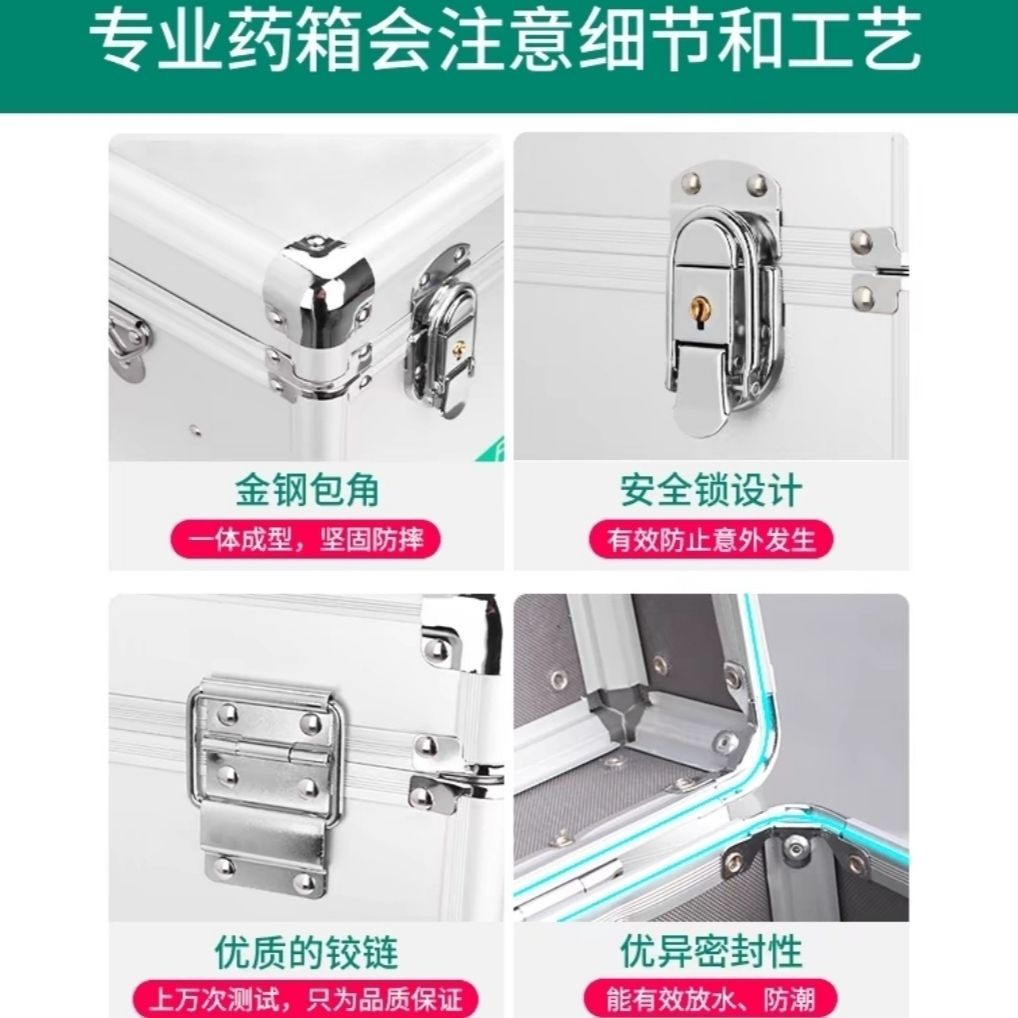 专业药箱会注意细节和工艺

金钢包角

一体成型，坚固防摔

安全锁设计

有效防止意外发生

优质的铰链

上万次测试，只为品质保证

优异密封性

能有效放水、防潮