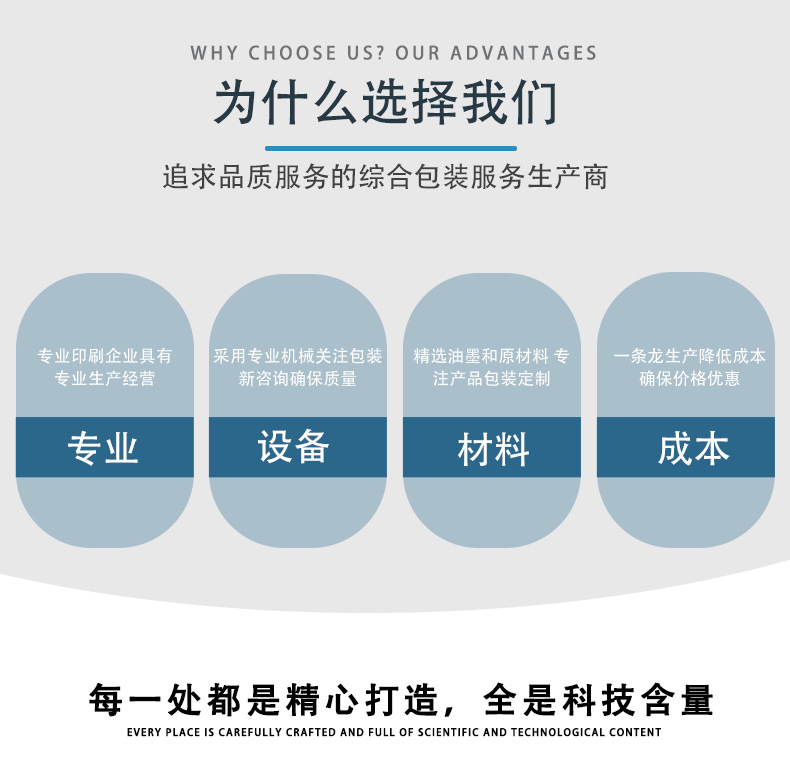 WHY CHOOSE US? OUR ADVANTAGES

为什么选择我们

追求品质服务的综合包装服务生产商

专业印刷企业具有专业生产经营

专业

采用专业机械关注包装新咨询确保质量

设备

精选油墨和原材料 专注产品包装定制

材料

一条龙生产降低成本确保价格优惠

成本

每一处都是精心打造，全是科技含量

EVERY PLACE IS CAREFULLY CRAFTED AND FULL OF SCIENTIFIC AND TECHNOLOGICAL CONTENT