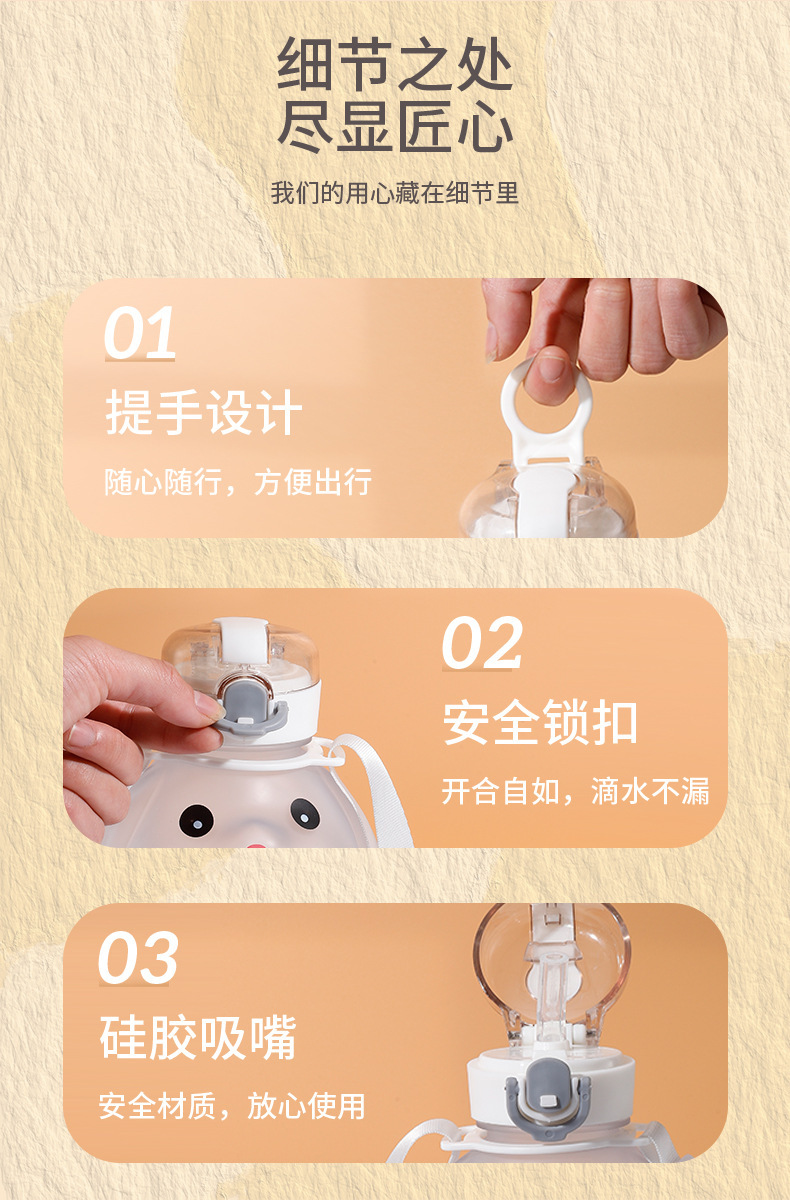 细节之处
尽显匠心

我们的用心藏在细节里

01

提手设计

随心随行，方便出行

02

安全锁扣

开合自如，滴水不漏

03

硅胶吸嘴

安全材质，放心使用