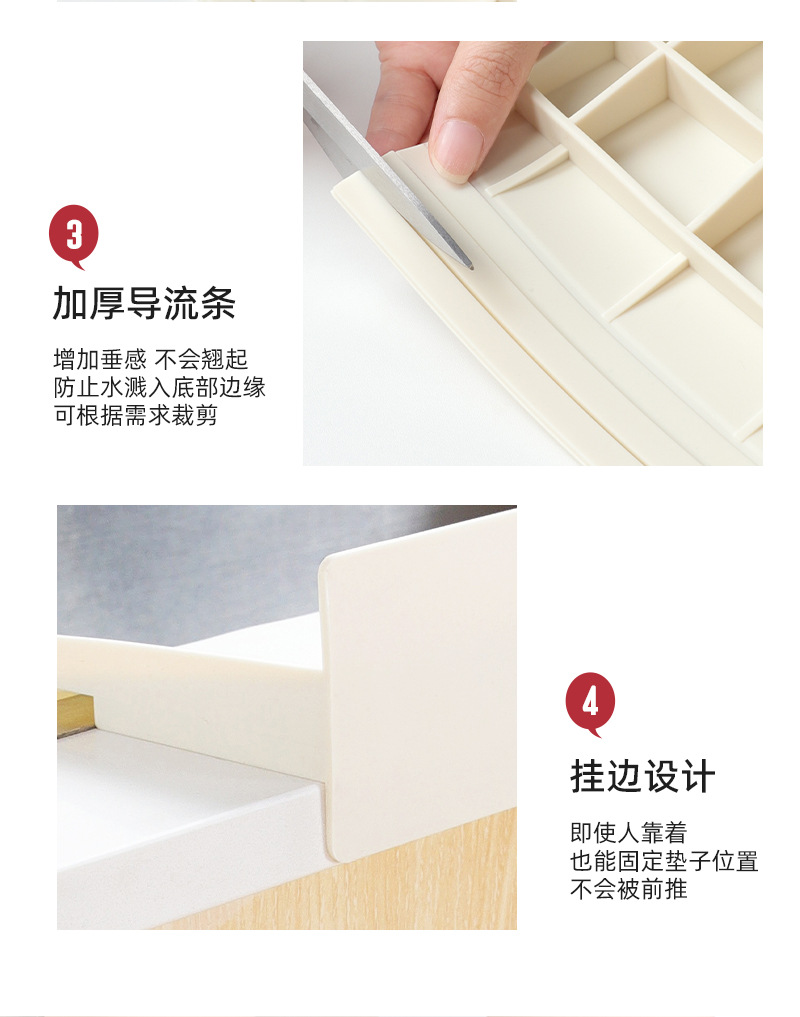 3

加厚导流条

增加垂感 不会翘起
防止水溅入底部边缘
可根据需求裁剪

4

挂边设计

即使人靠着
也能固定垫子位置
不会被前推