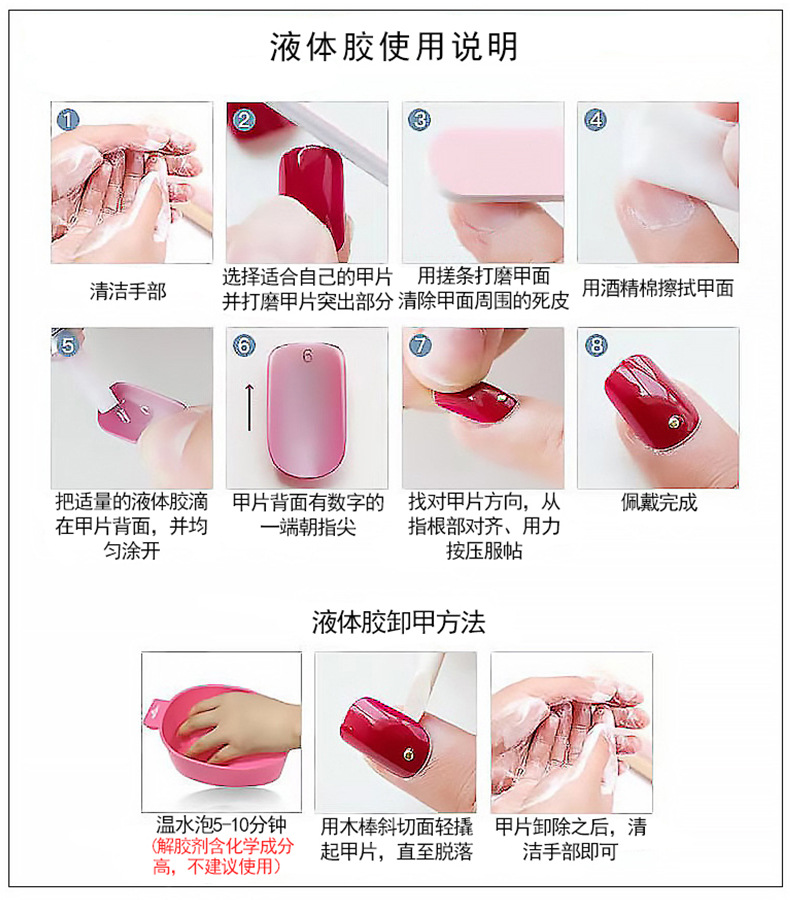 液体胶使用说明

1
清洁手部

2
选择适合自己的甲片并打磨甲片突出部分

3
用搓条打磨甲面清除甲面周围的死皮

4
用酒精棉擦拭甲面

5
把适量的液体胶滴在甲片背面，并均匀涂开

6
6
甲片背面有数字的一端朝指尖

7
找对甲片方向，从指根部对齐、用力按压服帖

8
佩戴完成

液体胶卸甲方法

温水泡5-10分钟
(解胶剂含化学成分高，不建议使用)

用木棒斜切面轻撬起甲片，直至脱落

甲片卸除之后，清洁手部即可