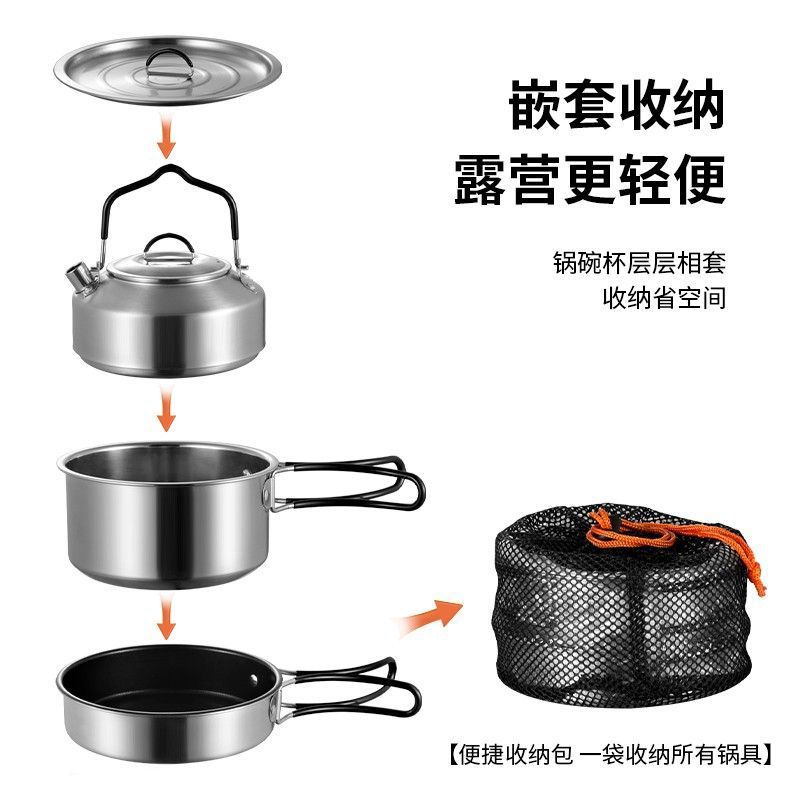 嵌套收纳
露营更轻便

锅碗杯层层相套
收纳省空间

【便捷收纳包 一袋收纳所有锅具】