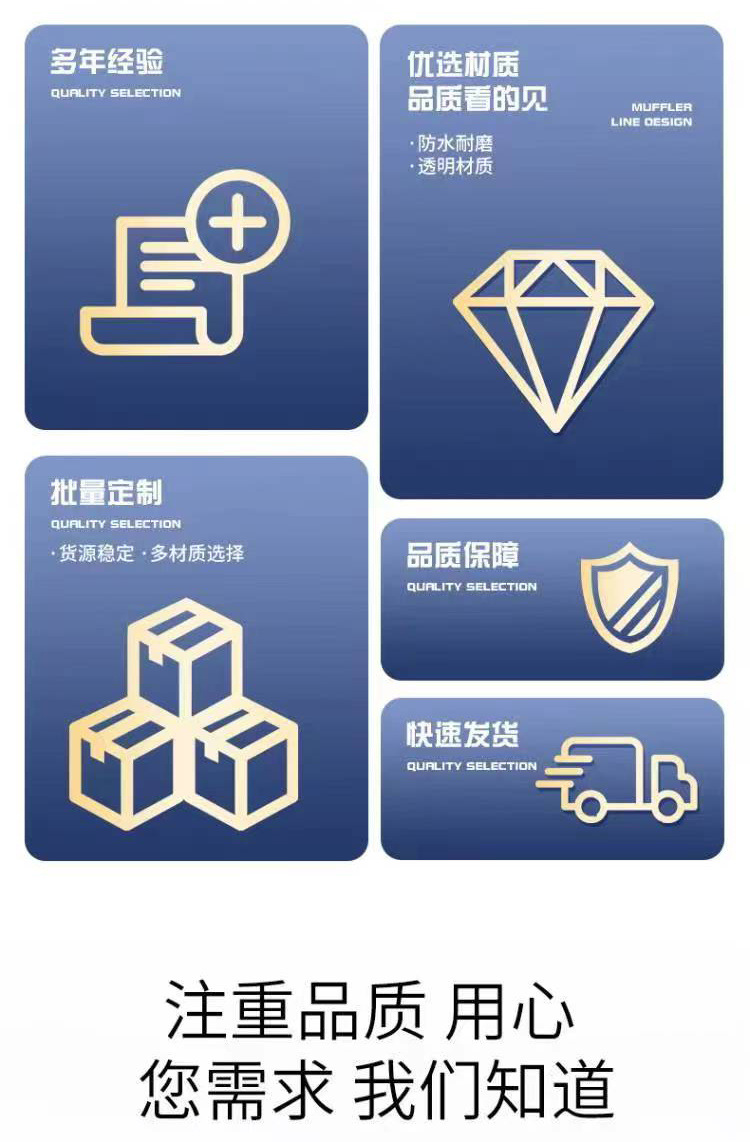 多年经验
QUALITY SELECTION

批量定制
QUALITY SELECTION
·货源稳定 ·多材质选择

优选材质
品质看的见
MUFFLER
LINE DESIGN
·防水耐磨
·透明材质

品质保障
QUALITY SELECTION

快速发货
QUALITY SELECTION

注重品质 用心
您需求 我们知道