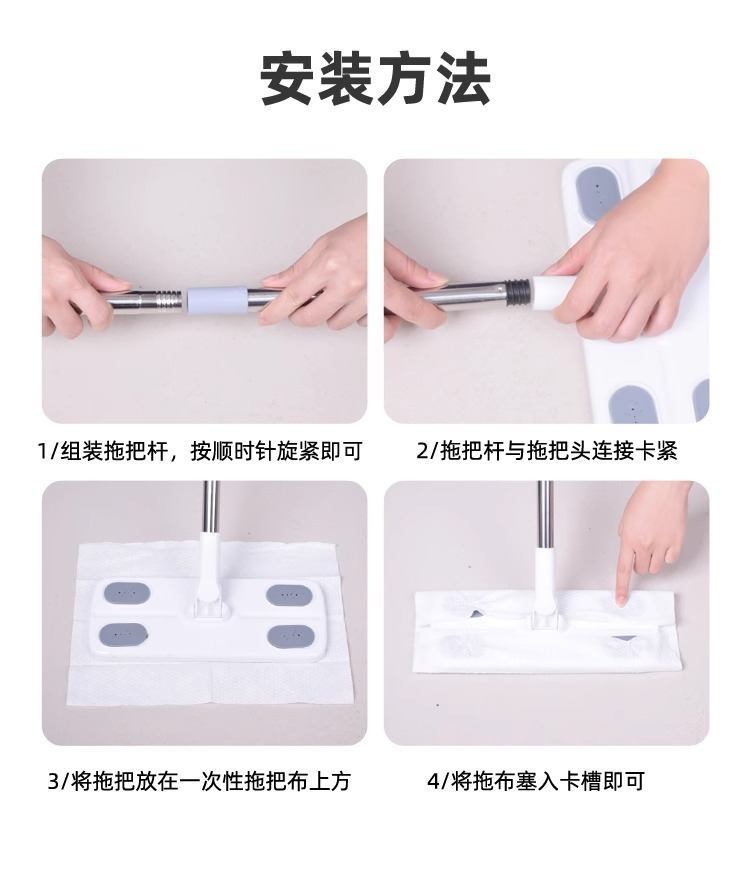 安装方法

1/组装拖把杆，按顺时针旋紧即可

2/拖把杆与拖把头连接卡紧

3/将拖把放在一次性拖把布上方

4/将拖布塞入卡槽即可