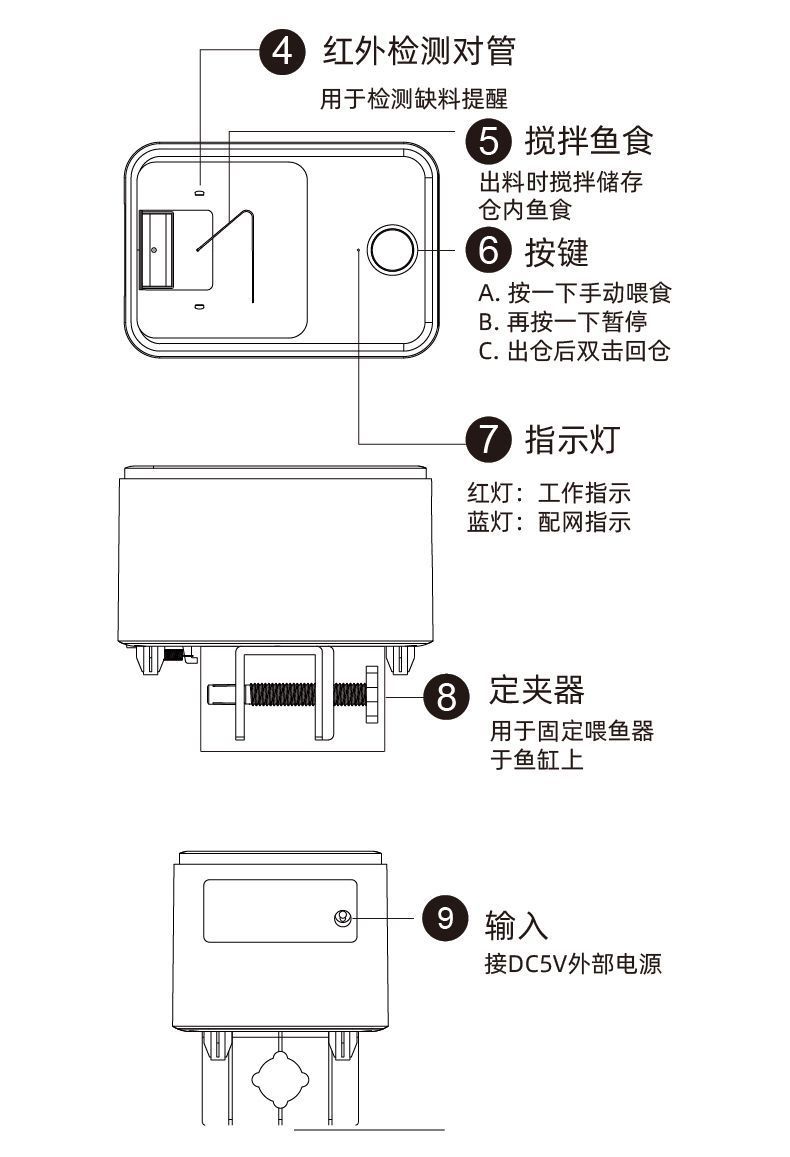 4 红外检测对管

用于检测缺料提醒

5 搅拌鱼食

出料时搅拌储存仓内鱼食

6 按键

A. 按一下手动喂食
B. 再按一下暂停
C. 出仓后双击回仓

7 指示灯

红灯：工作指示
蓝灯：配网指示

8 定夹器

用于固定喂鱼器于鱼缸上

9 输入

接DC5V外部电源