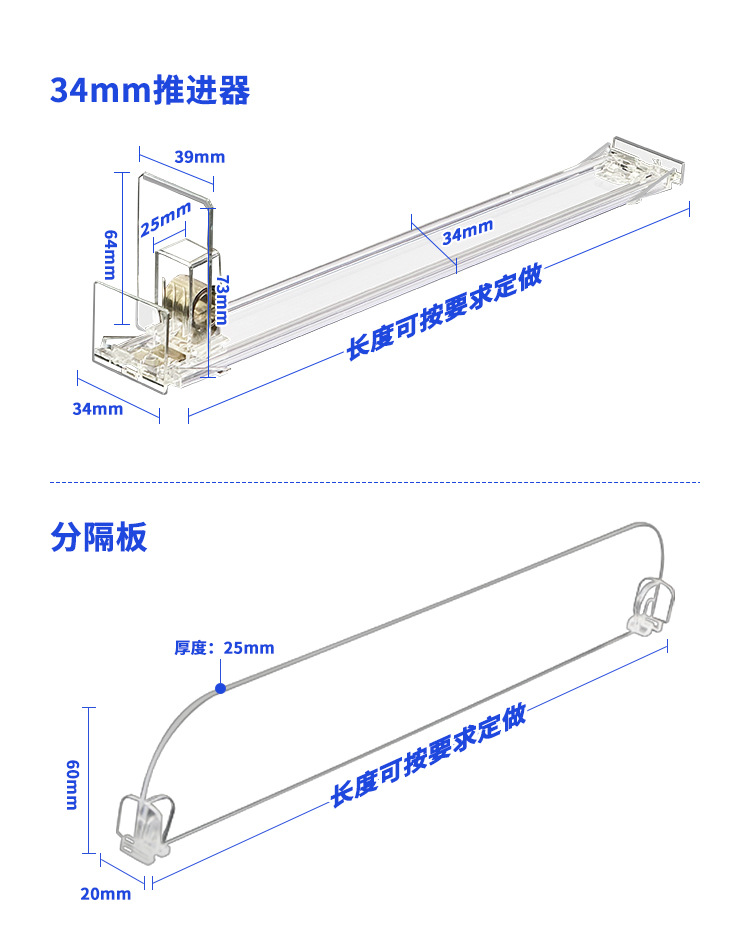 34mm推进器

39mm

25mm

64mm

73mm

34mm

长度可按要求定做

34mm

分隔板

厚度：25mm

60mm

长度可按要求定做

20mm