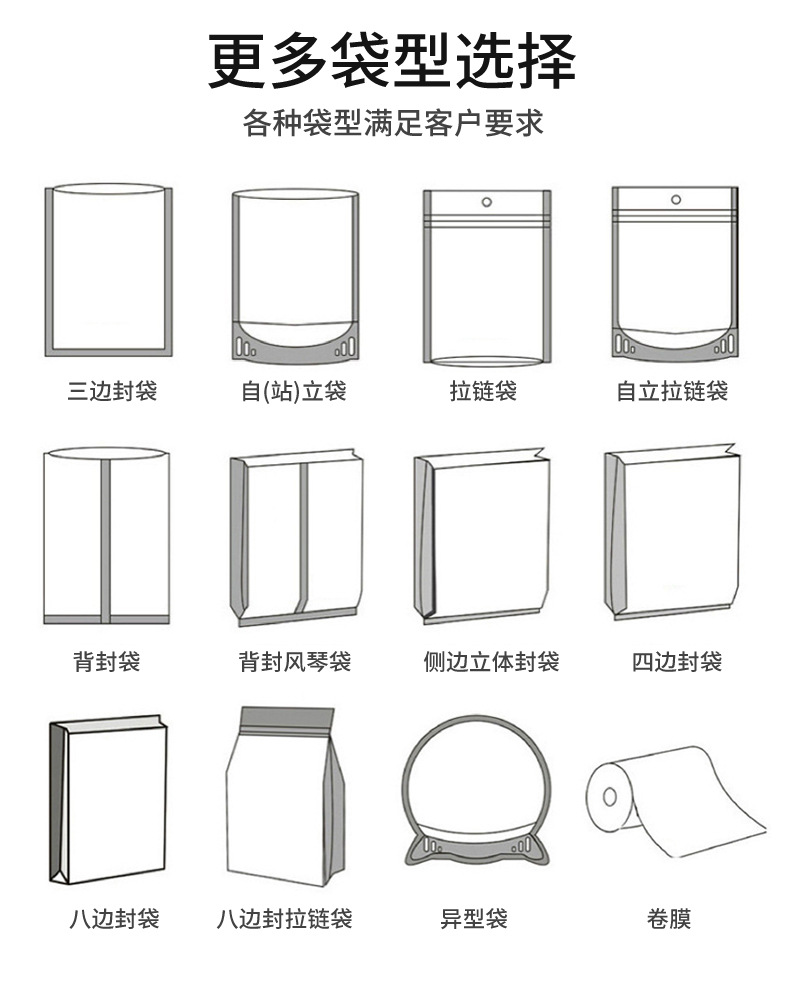 更多袋型选择

各种袋型满足客户要求

三边封袋

自(站)立袋

拉链袋

自立拉链袋

背封袋

背封风琴袋

侧边立体封袋

四边封袋

八边封袋

八边封拉链袋

异型袋

卷膜