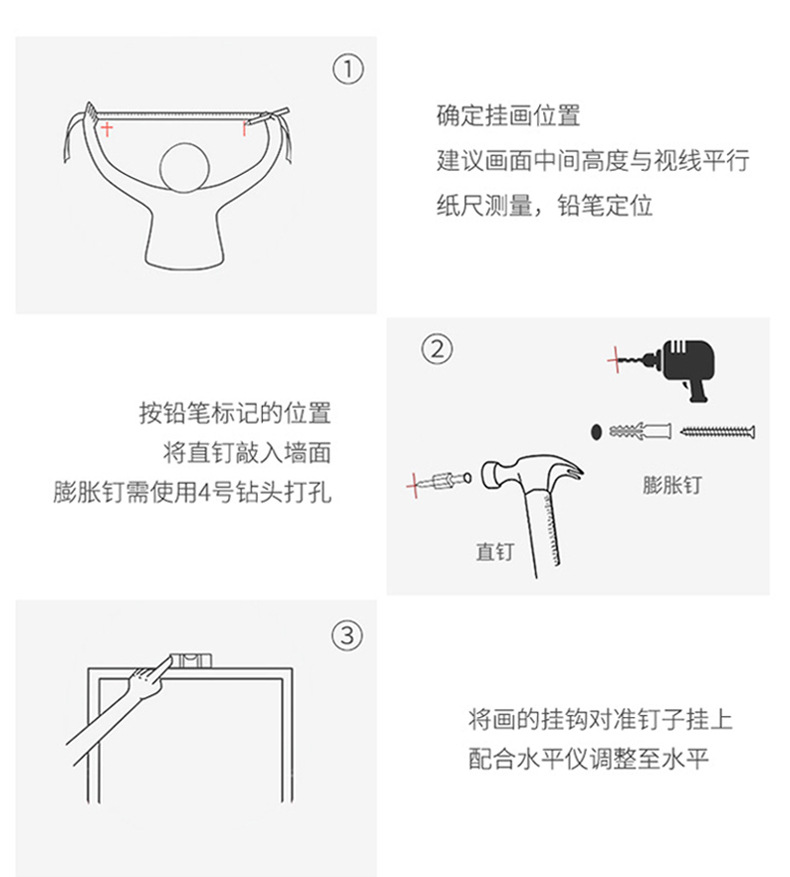 ①

确定挂画位置
建议画面中间高度与视线平行
纸尺测量，铅笔定位

按铅笔标记的位置
将直钉敲入墙面
膨胀钉需使用4号钻头打孔

②

膨胀钉

直钉

③

将画的挂钩对准钉子挂上
配合水平仪调整至水平