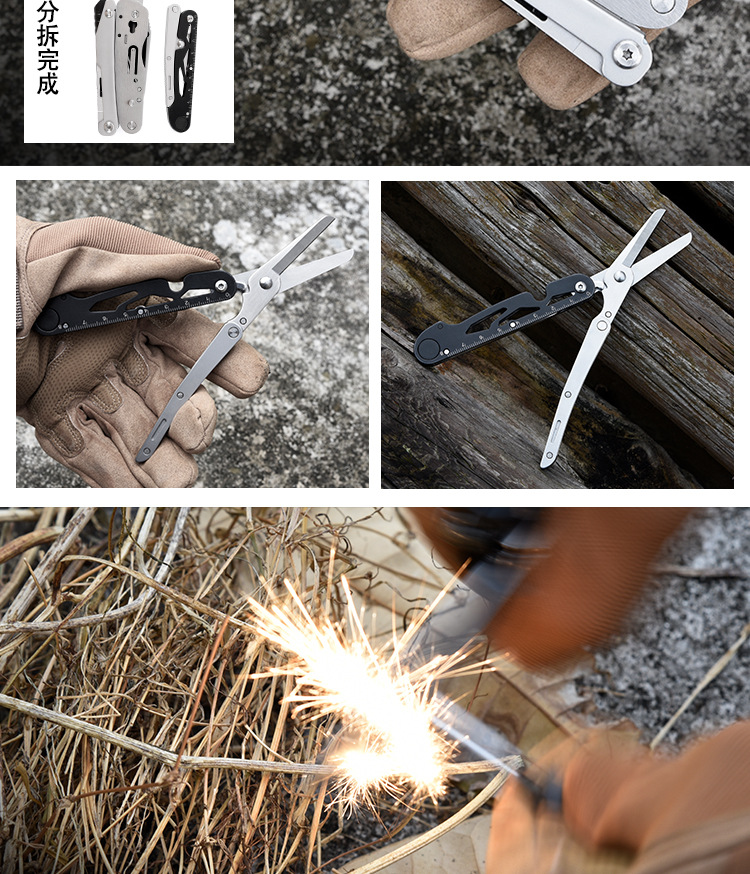 分拆完成