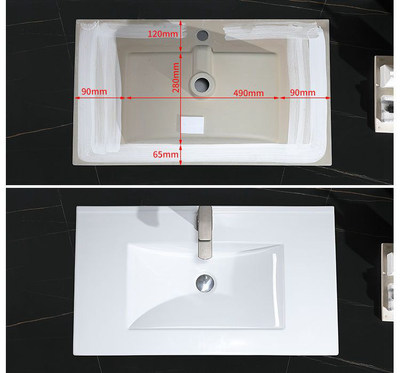 120mm
280mm
90mm
490mm
90mm
65mm