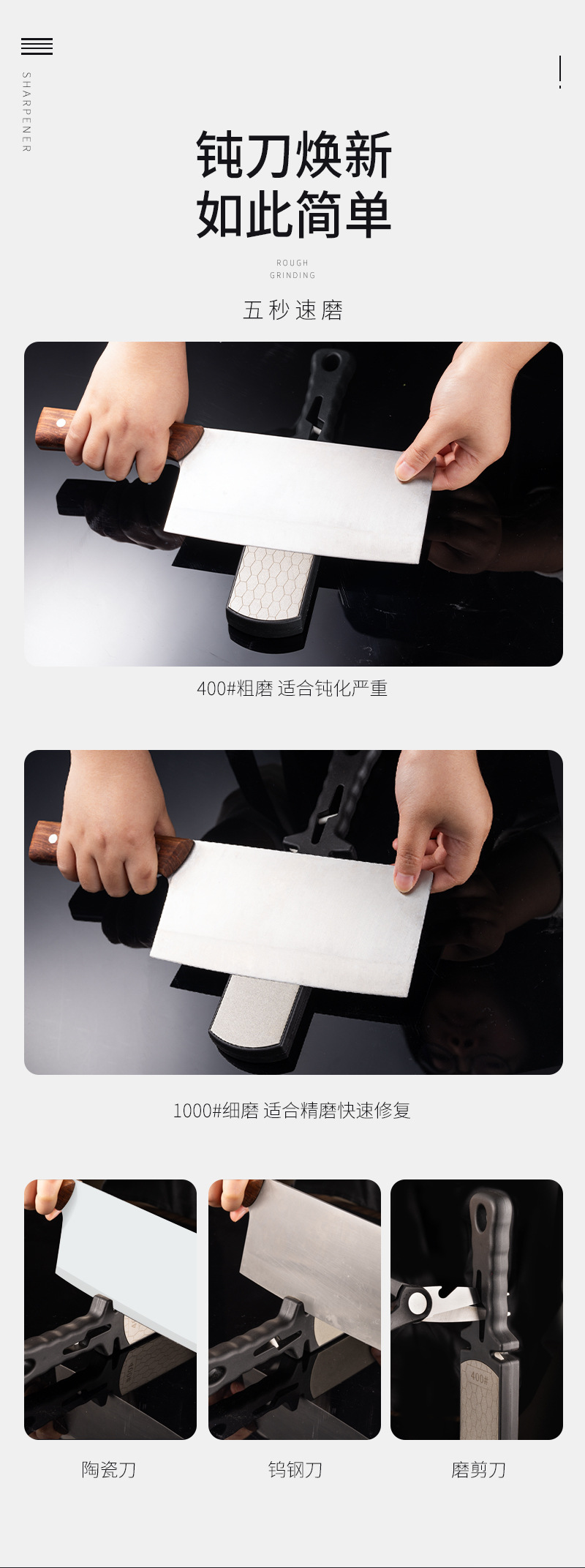 SHARPENER

钝刀焕新
如此简单

ROUGH
GRINDING

五秒速磨

400#粗磨 适合钝化严重

1000#细磨 适合精磨快速修复

400#

陶瓷刀

钨钢刀

磨剪刀