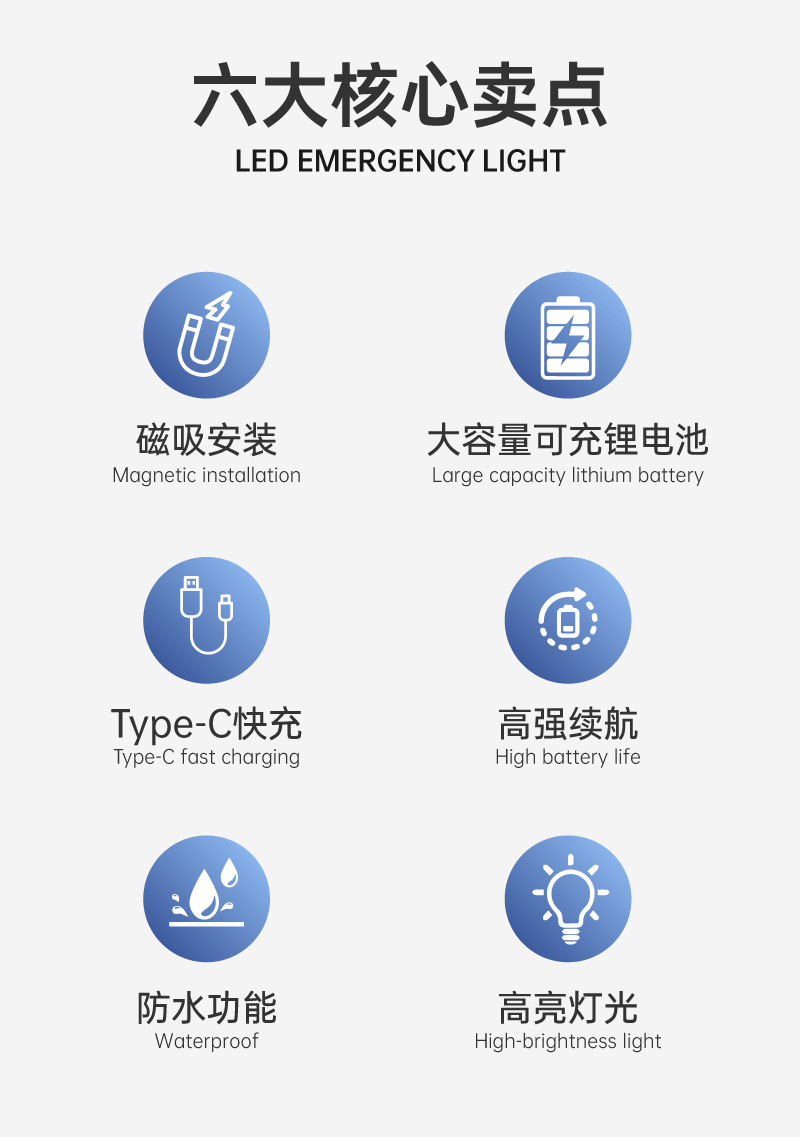 六大核心卖点
LED EMERGENCY LIGHT

磁吸安装
Magnetic installation

大容量可充锂电池
Large capacity lithium battery

Type-C快充
Type-C fast charging

高强续航
High battery life

防水功能
Waterproof

高亮灯光
High-brightness light