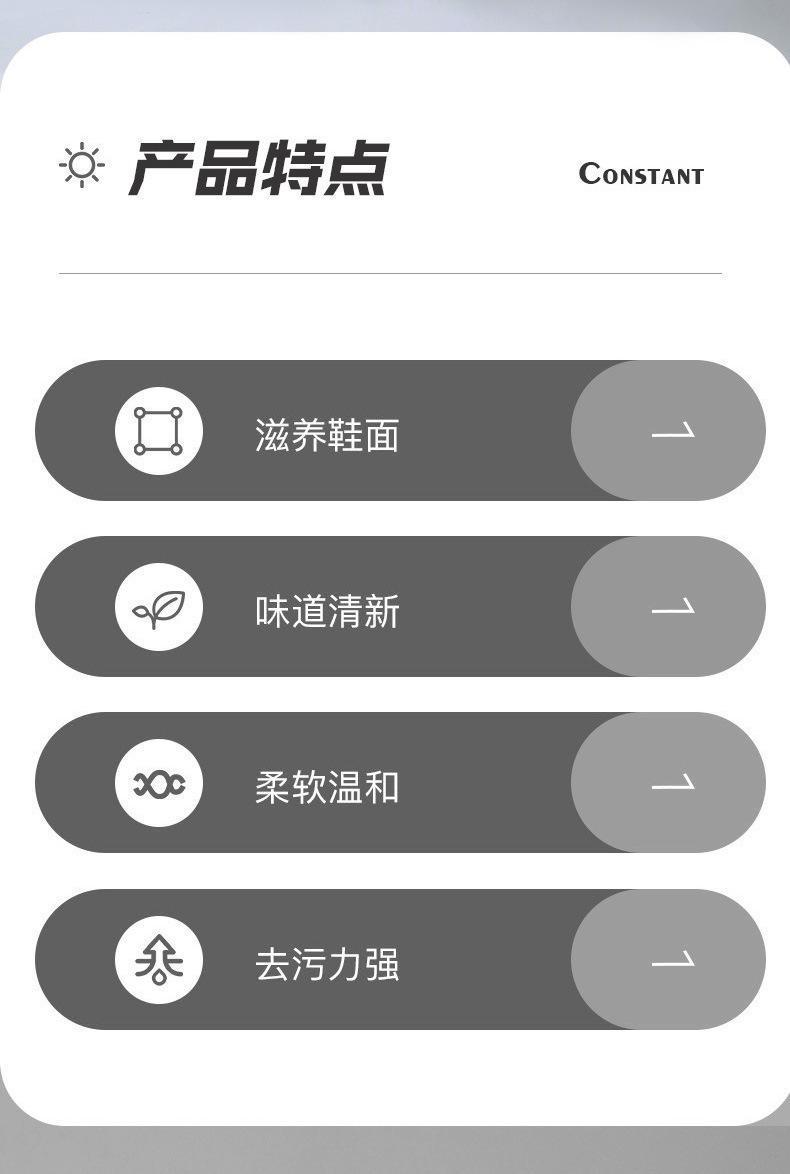 产品特点

CONSTANT

滋养鞋面

味道清新

柔软温和

去污力强