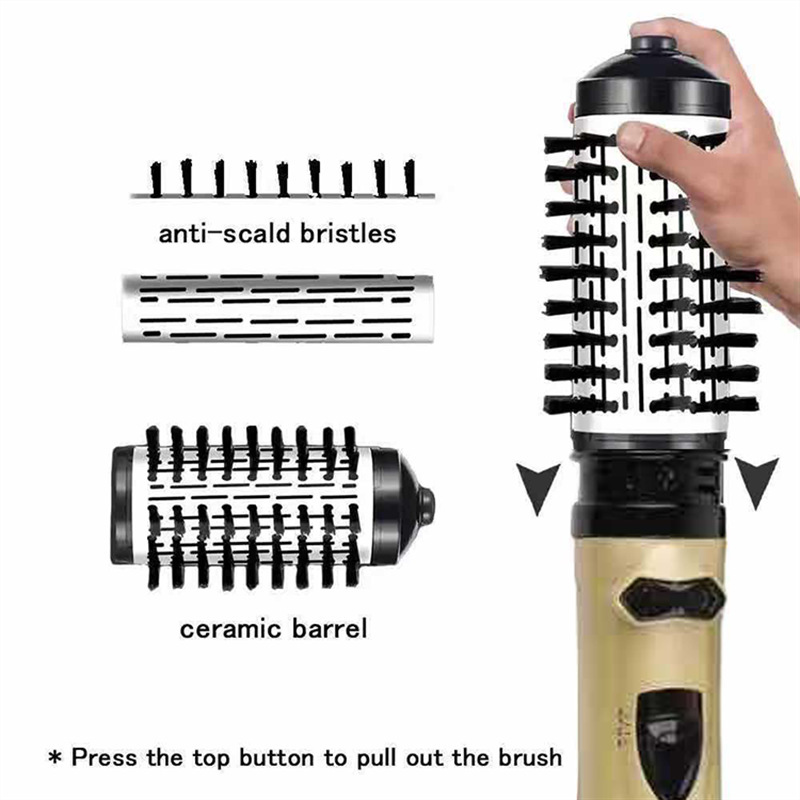 anti-scald bristles

ceramic barrel

* Press the top button to pull out the brush