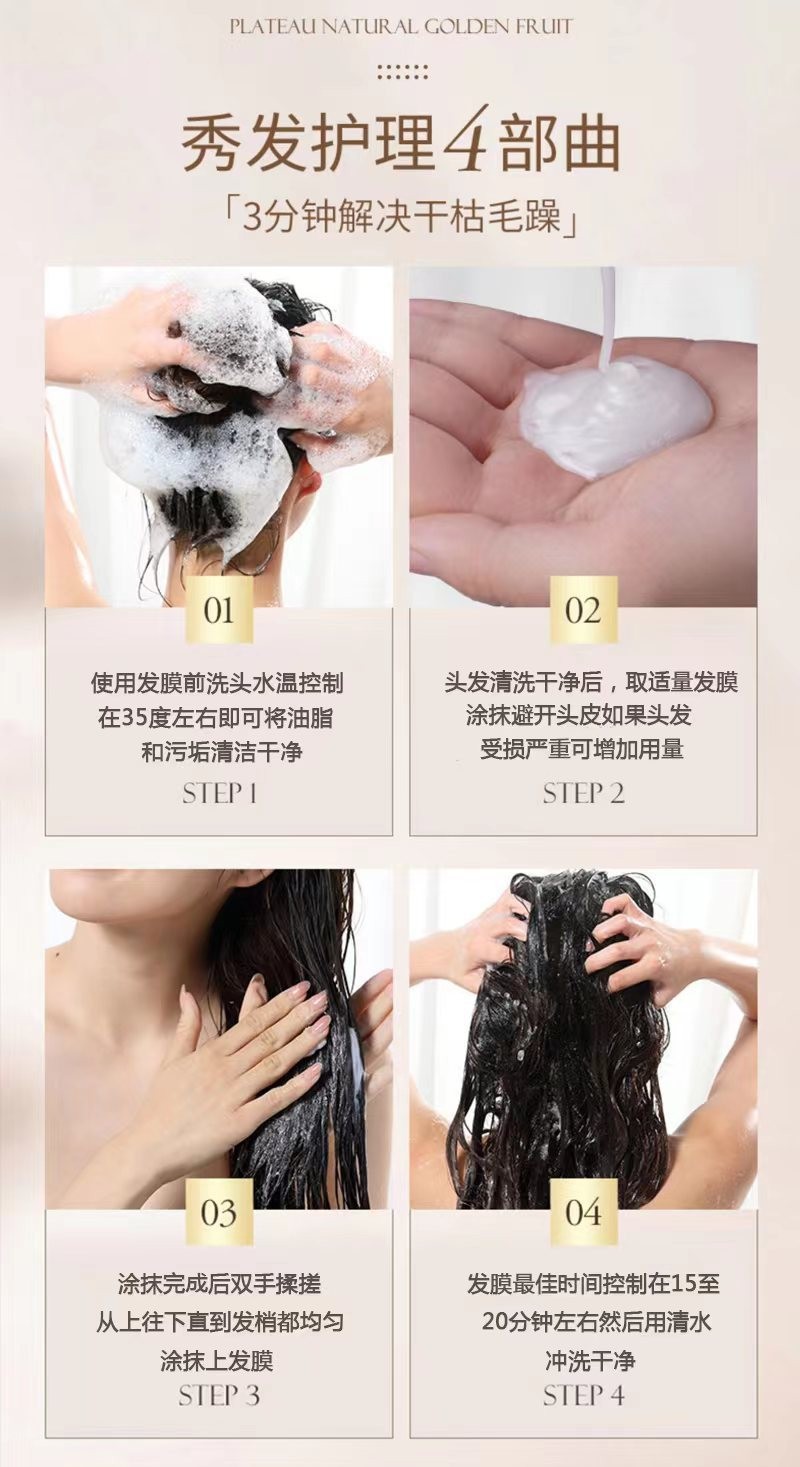 PLATEAU NATURAL GOLDEN FRUIT

秀发护理4部曲

「3分钟解决干枯毛躁」

01

使用发膜前洗头水温控制在35度左右即可将油脂和污垢清洁干净

STEP 1

02

头发清洗干净后，取适量发膜涂抹避开头皮如果头发受损严重可增加用量

STEP 2

03

涂抹完成后双手揉搓从上往下直到发梢都均匀涂抹上发膜

STEP 3

04

发膜最佳时间控制在15至20分钟左右然后用清水冲洗干净

STEP 4