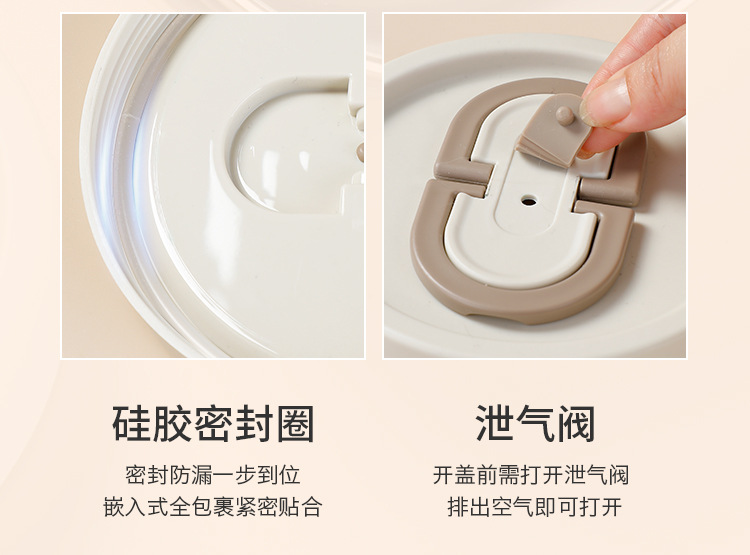 硅胶密封圈

密封防漏一步到位
嵌入式全包裹紧密贴合

泄气阀

开盖前需打开泄气阀
排出空气即可打开