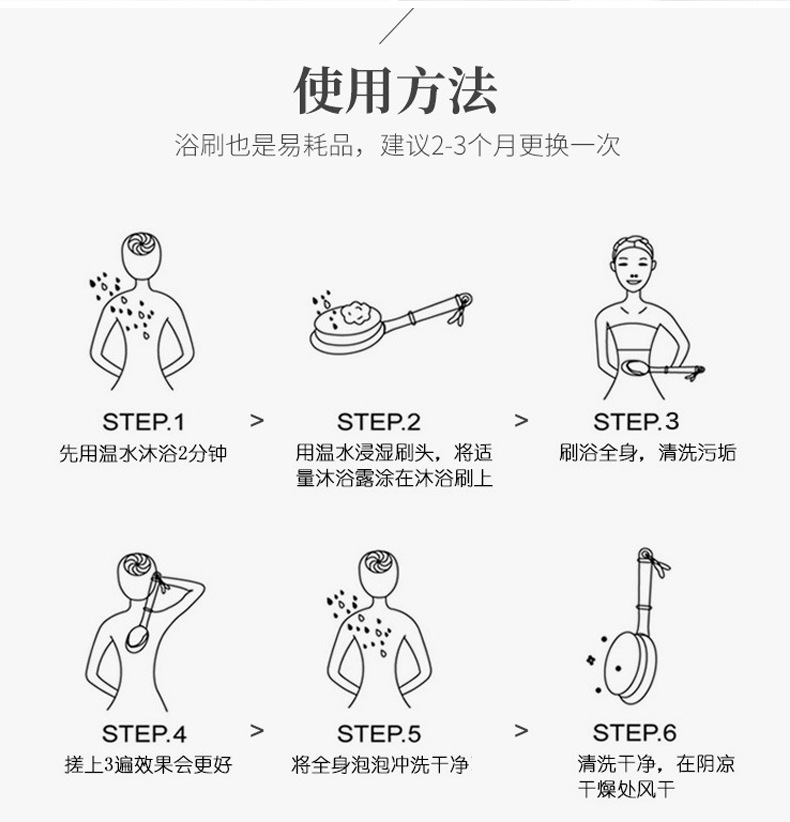 使用方法

浴刷也是易耗品，建议2-3个月更换一次

STEP.1
先用温水沐浴2分钟

>

STEP.2
用温水浸湿刷头，将适量沐浴露涂在沐浴刷上

>

STEP.3
刷浴全身，清洗污垢

STEP.4
搓上3遍效果会更好

>

STEP.5
将全身泡泡冲洗干净

>

STEP.6
清洗干净，在阴凉干燥处风干