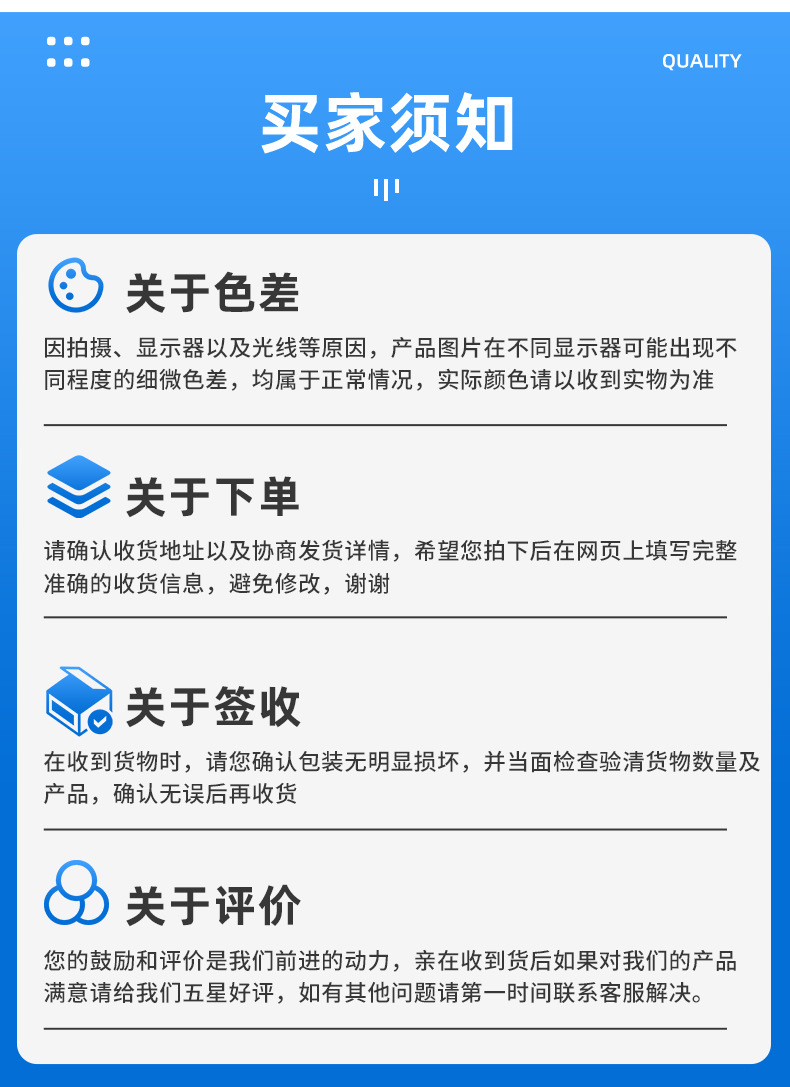 QUALITY

买家须知

关于色差

因拍摄、显示器以及光线等原因，产品图片在不同显示器可能出现不同程度的细微色差，均属于正常情况，实际颜色请以收到实物为准

关于下单

请确认收货地址以及协商发货详情，希望您拍下后在网页上填写完整准确的收货信息，避免修改，谢谢

关于签收

在收到货物时，请您确认包装无明显损坏，并当面检查验清货物数量及产品，确认无误后再收货

关于评价

您的鼓励和评价是我们前进的动力，亲在收到货后如果对我们的产品满意请给我们五星好评，如有其他问题请第一时间联系客服解决。