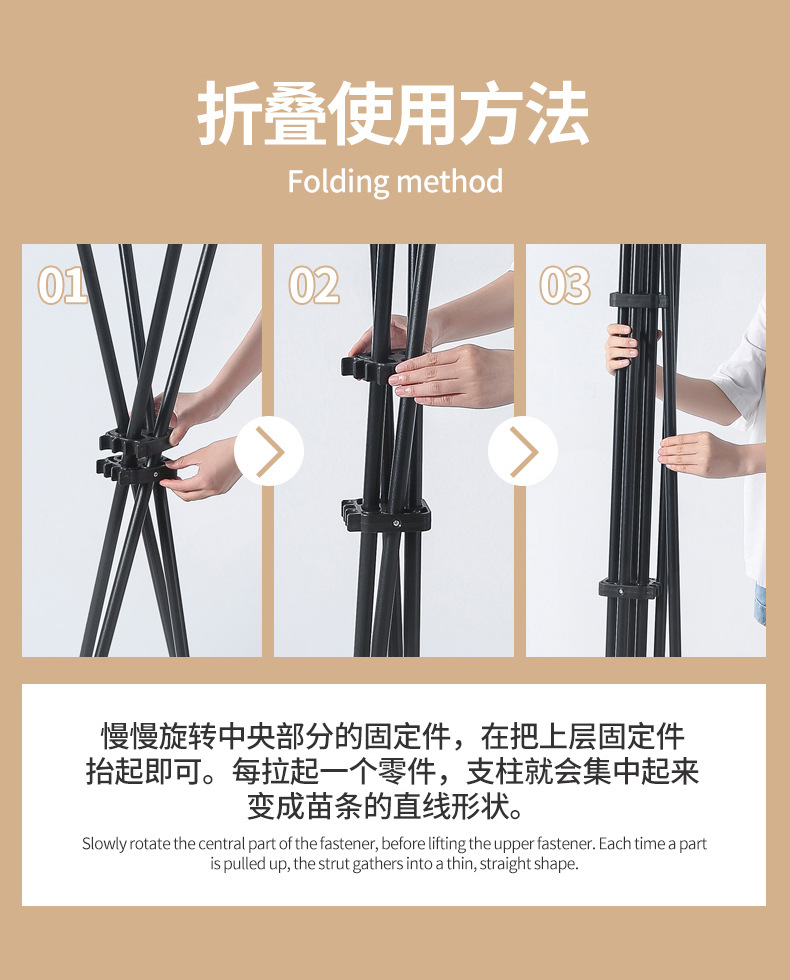 折叠使用方法

Folding method

01

02

03

慢慢旋转中央部分的固定件，在把上层固定件抬起即可。每拉起一个零件，支柱就会集中起来变成苗条的直线形状。

Slowly rotate the central part of the fastener, before lifting the upper fastener. Each time a part is pulled up, the strut gathers into a thin, straight shape.