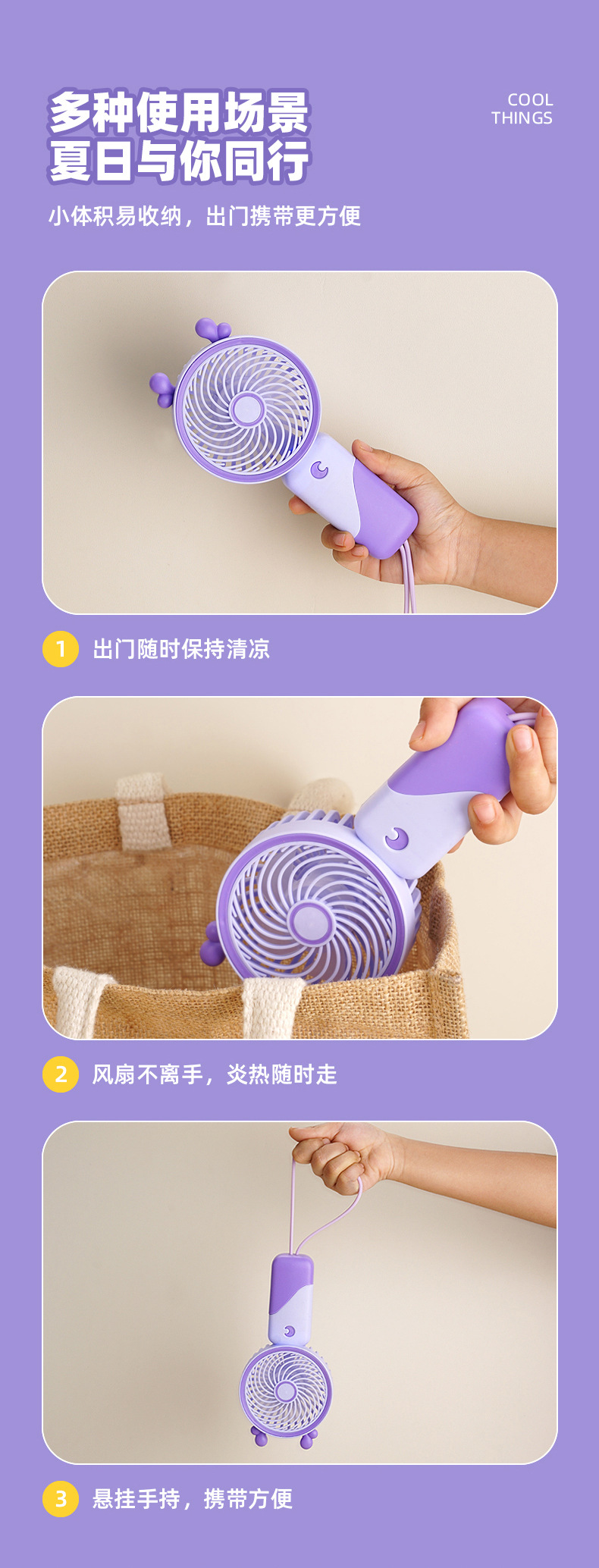 多种使用场景
夏日与你同行

COOL
THINGS

小体积易收纳，出门携带更方便

1 出门随时保持清凉

2 风扇不离手，炎热随时走

3 悬挂手持，携带方便