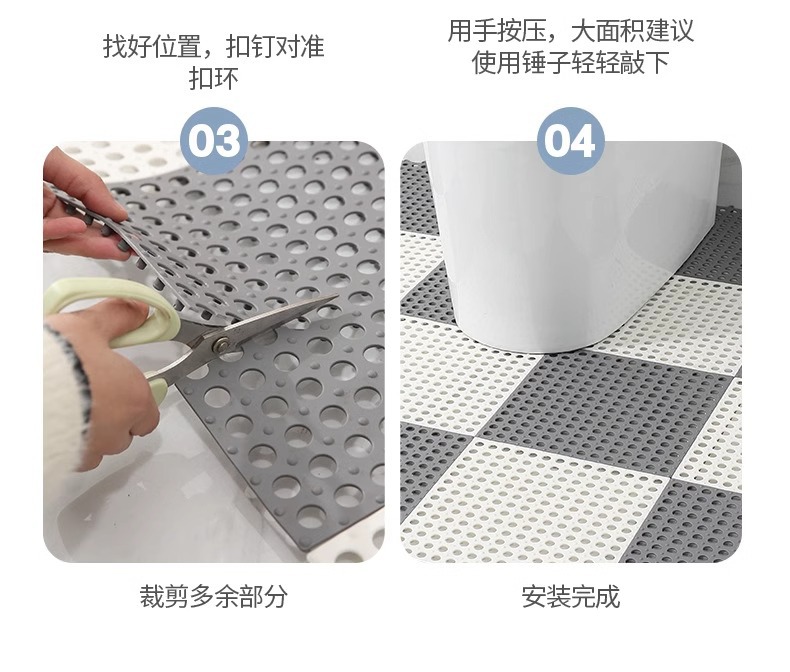 找好位置，扣钉对准扣环

03

裁剪多余部分

用手按压，大面积建议使用锤子轻轻敲下

04

安装完成