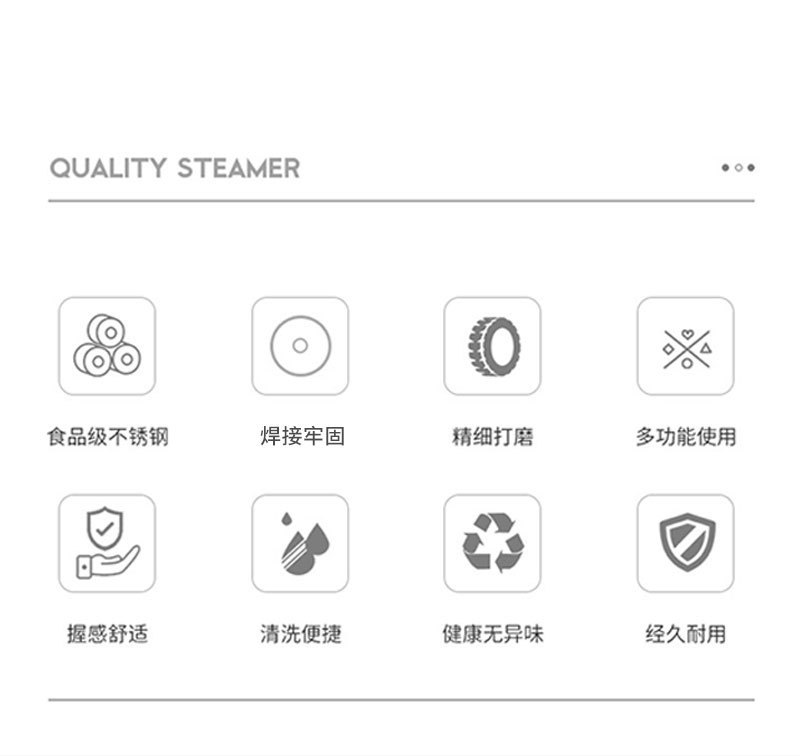 QUALITY STEAMER

食品级不锈钢

焊接牢固

精细打磨

多功能使用

握感舒适

清洗便捷

健康无异味

经久耐用