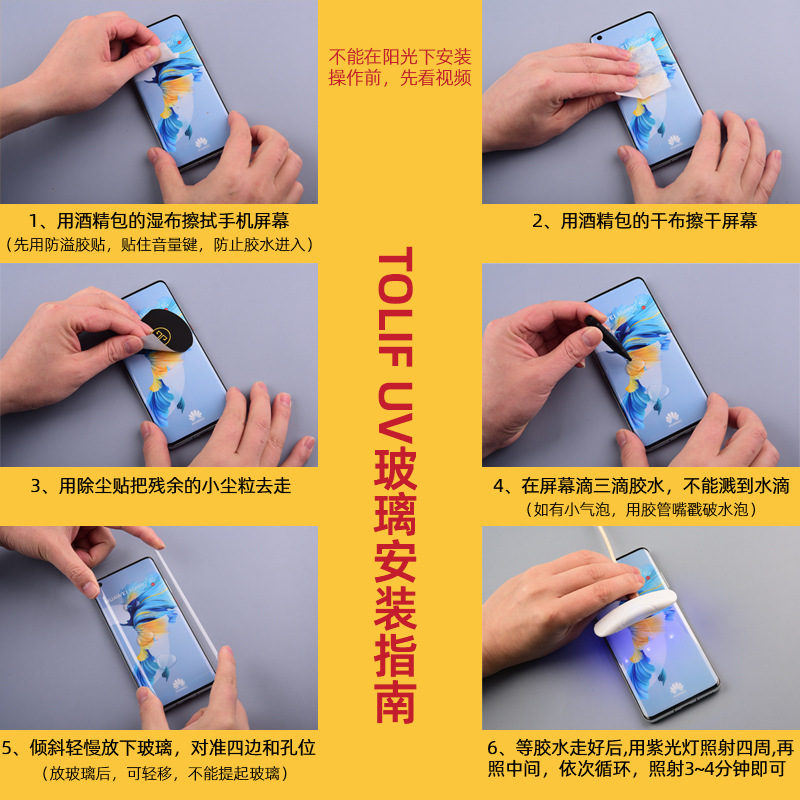 不能在阳光下安装
操作前，先看视频

TOLIF UV玻璃安装指南

1、用酒精包的湿布擦拭手机屏幕
（先用防溢胶贴，贴住音量键，防止胶水进入）

2、用酒精包的干布擦干屏幕

3、用除尘贴把残余的小尘粒去走

4、在屏幕滴三滴胶水，不能溅到水滴
（如有小气泡，用胶管嘴戳破水泡）

5、倾斜轻慢放下玻璃，对准四边和孔位
（放玻璃后，可轻移，不能提起玻璃）

6、等胶水走好后,用紫光灯照射四周,再照中间，依次循环，照射3~4分钟即可