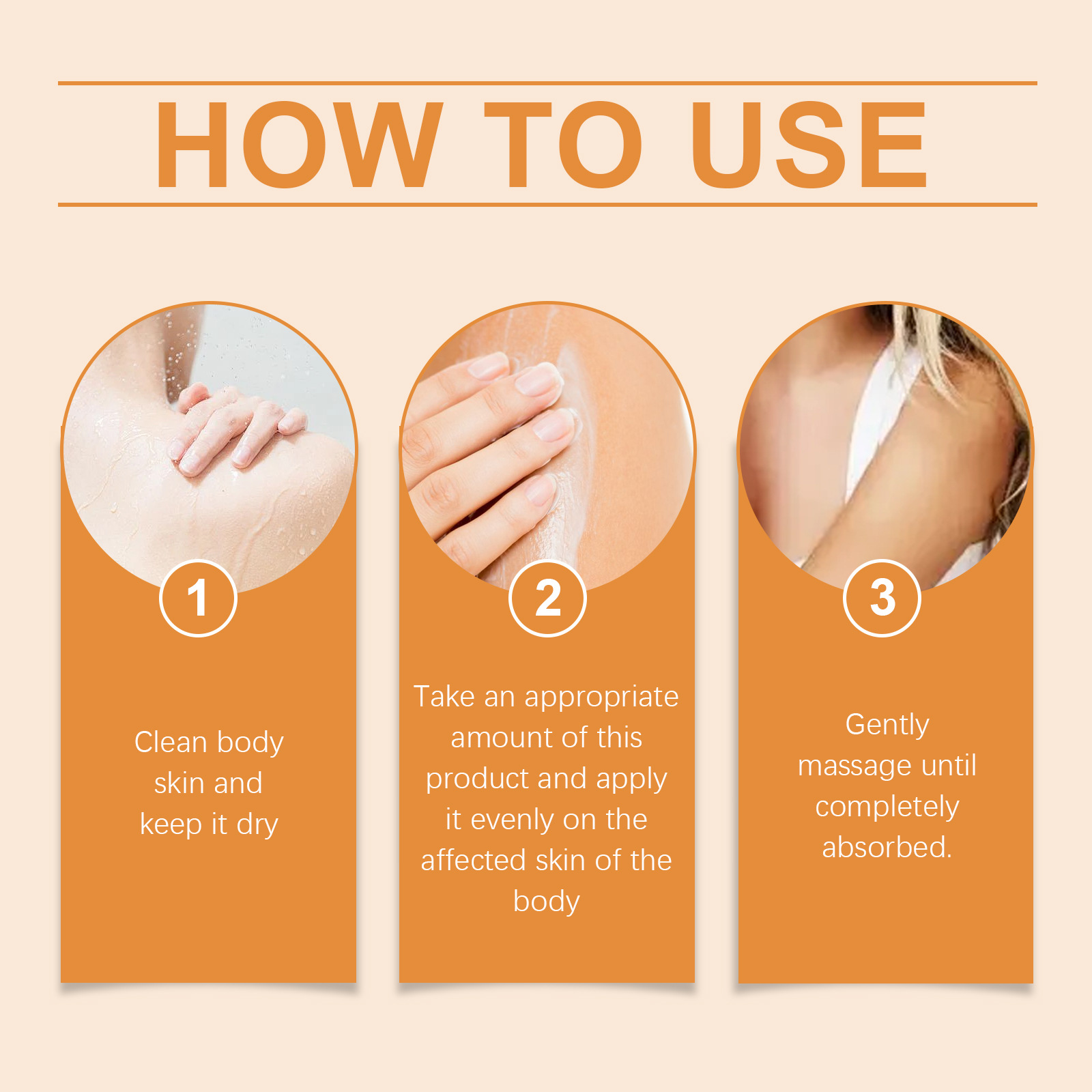 HOW TO USE

1

Clean body skin and keep it dry

2

Take an appropriate amount of this product and apply it evenly on the affected skin of the body

3

Gently massage until completely absorbed.