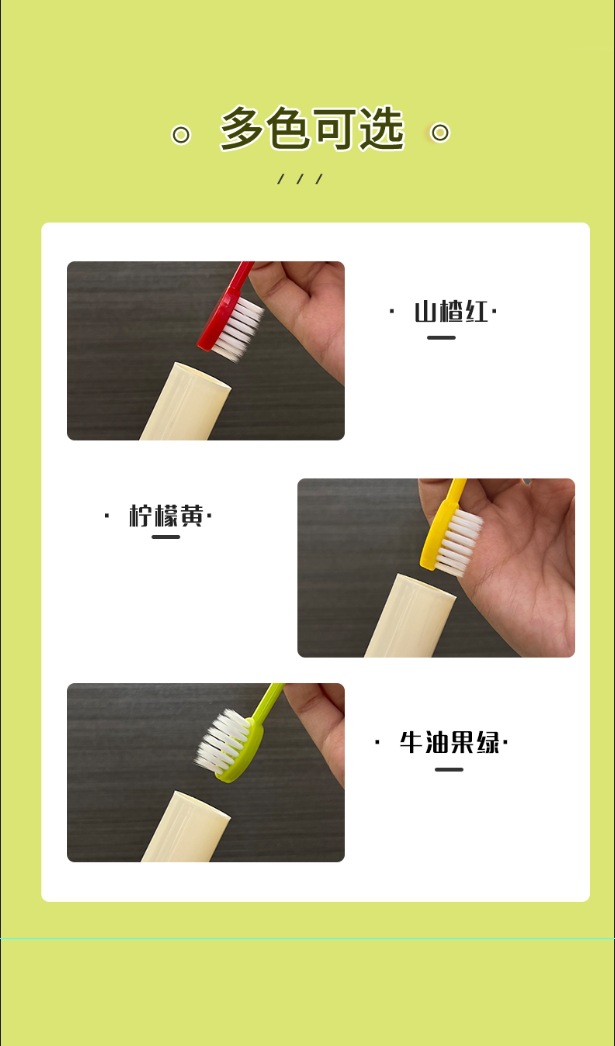 多色可选

· 山楂红·

· 柠檬黄·

· 牛油果绿·