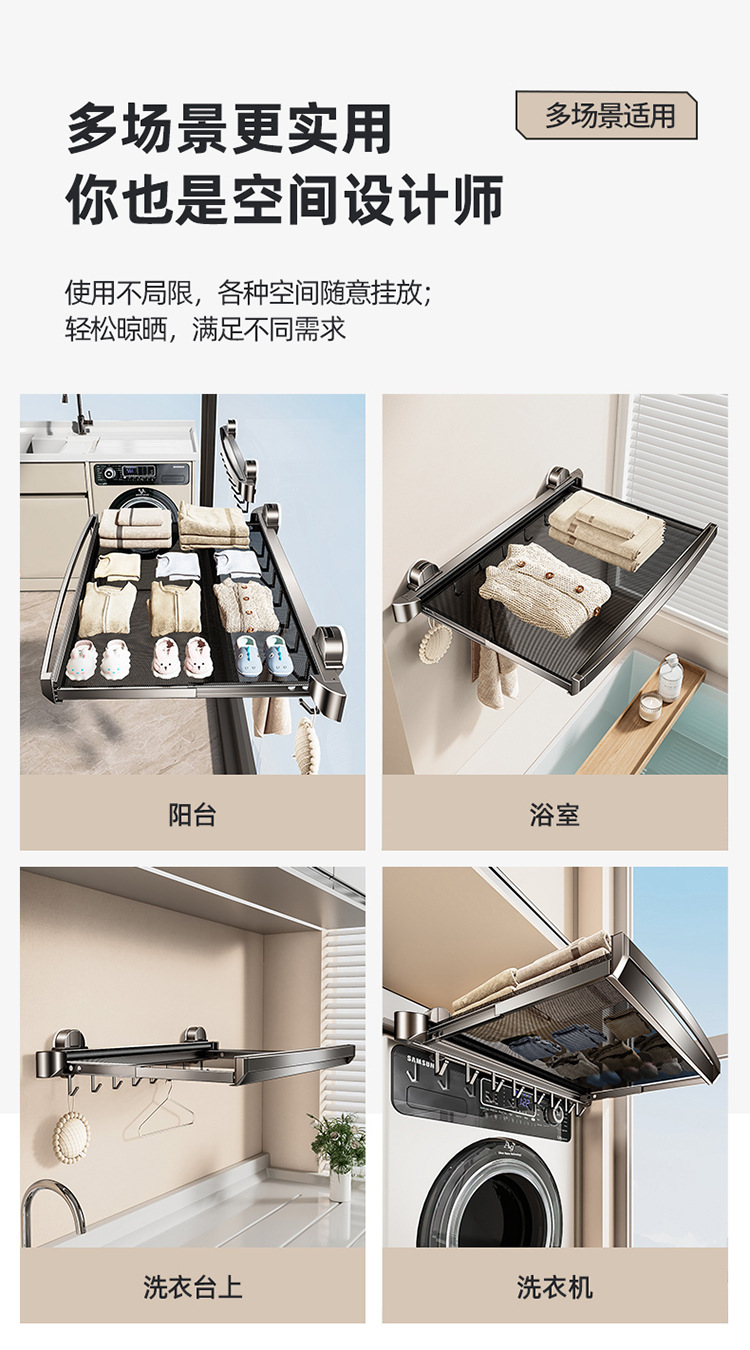 多场景更实用
你也是空间设计师

多场景适用

使用不局限，各种空间随意挂放；
轻松晾晒，满足不同需求

阳台

浴室

洗衣台上

SAMSUNG

洗衣机