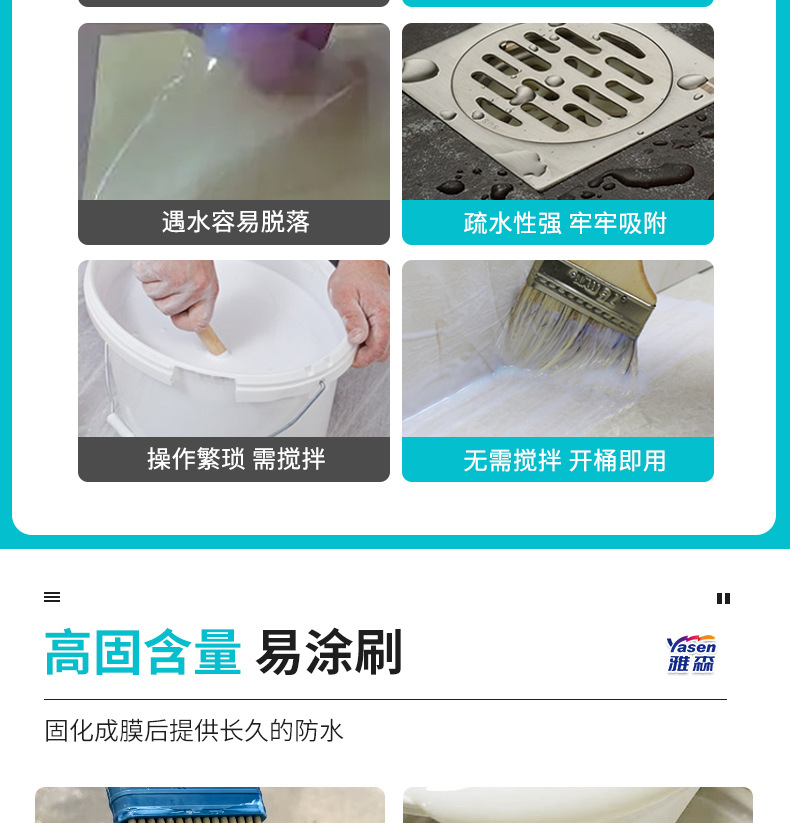 遇水容易脱落

疏水性强 牢牢吸附

操作繁琐 需搅拌

无需搅拌 开桶即用

高固含量 易涂刷

Yasen
雅森

固化成膜后提供长久的防水