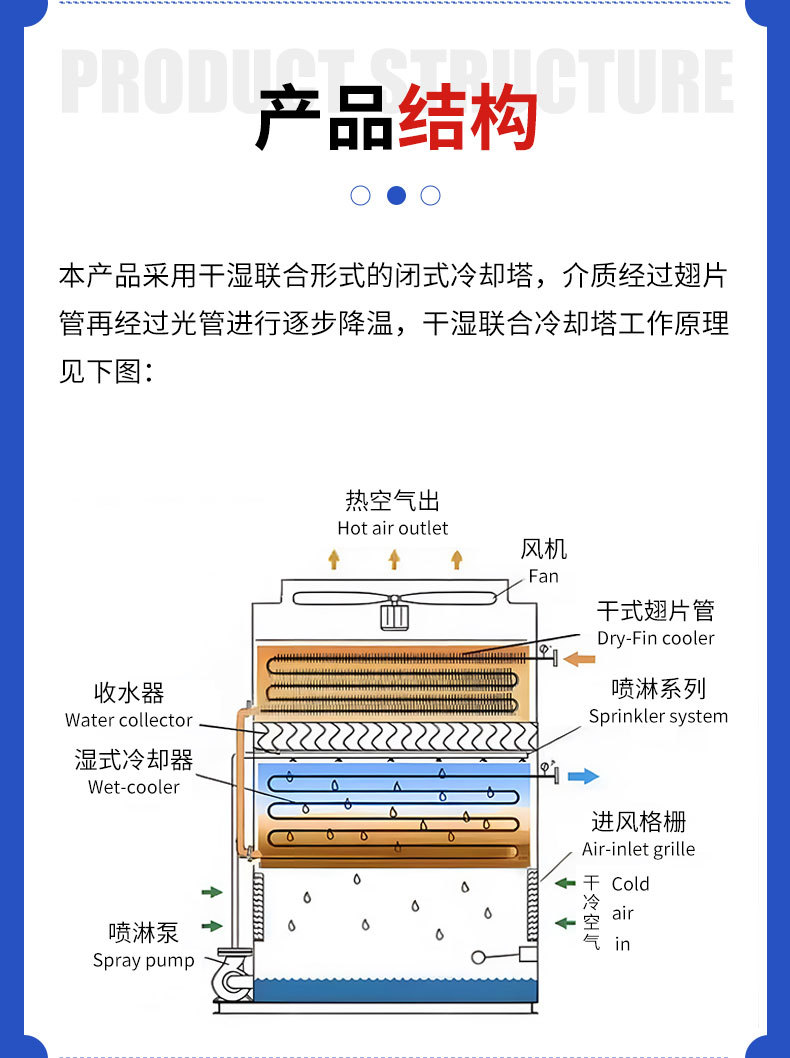 PRODUCT STRUCTURE

产品结构

本产品采用干湿联合形式的闭式冷却塔，介质经过翅片管再经过光管进行逐步降温，干湿联合冷却塔工作原理见下图：

热空气出
Hot air outlet

风机
Fan

干式翅片管
Dry-Fin cooler

收水器
Water collector

喷淋系列
Sprinkler system

湿式冷却器
Wet-cooler

进风格栅
Air-inlet grille

干冷空气
Cold air in

喷淋泵
Spray pump