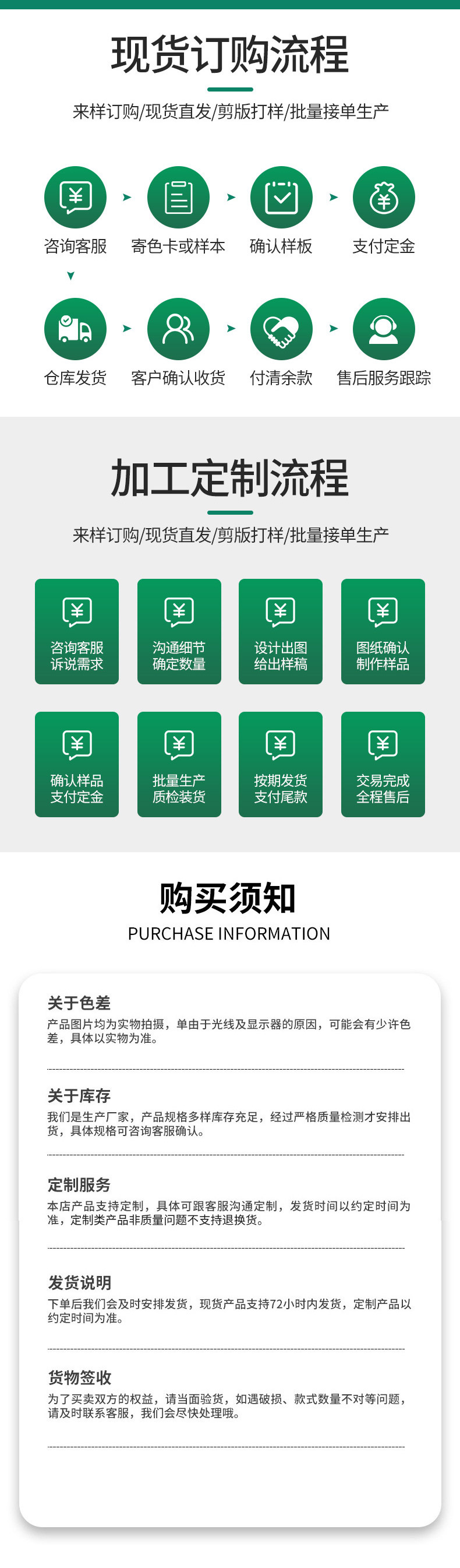 现货订购流程

来样订购/现货直发/剪版打样/批量接单生产

咨询客服

寄色卡或样本

确认样板

支付定金

仓库发货

客户确认收货

付清余款

售后服务跟踪

加工定制流程

来样订购/现货直发/剪版打样/批量接单生产

咨询客服
诉说需求

沟通细节
确定数量

设计出图
给出样稿

图纸确认
制作样品

确认样品
支付定金

批量生产
质检装货

按期发货
支付尾款

交易完成
全程售后

购买须知

PURCHASE INFORMATION

关于色差

产品图片均为实物拍摄，单由于光线及显示器的原因，可能会有少许色差，具体以实物为准。

关于库存

我们是生产厂家，产品规格多样库存充足，经过严格质量检测才安排出货，具体规格可咨询客服确认。

定制服务

本店产品支持定制，具体可跟客服沟通定制，发货时间以约定时间为准，定制类产品非质量问题不支持退换货。

发货说明

下单后我们会及时安排发货，现货产品支持72小时内发货，定制产品以约定时间为准。

货物签收

为了买卖双方的权益，请当面验货，如遇破损、款式数量不对等问题，请及时联系客服，我们会尽快处理哦。