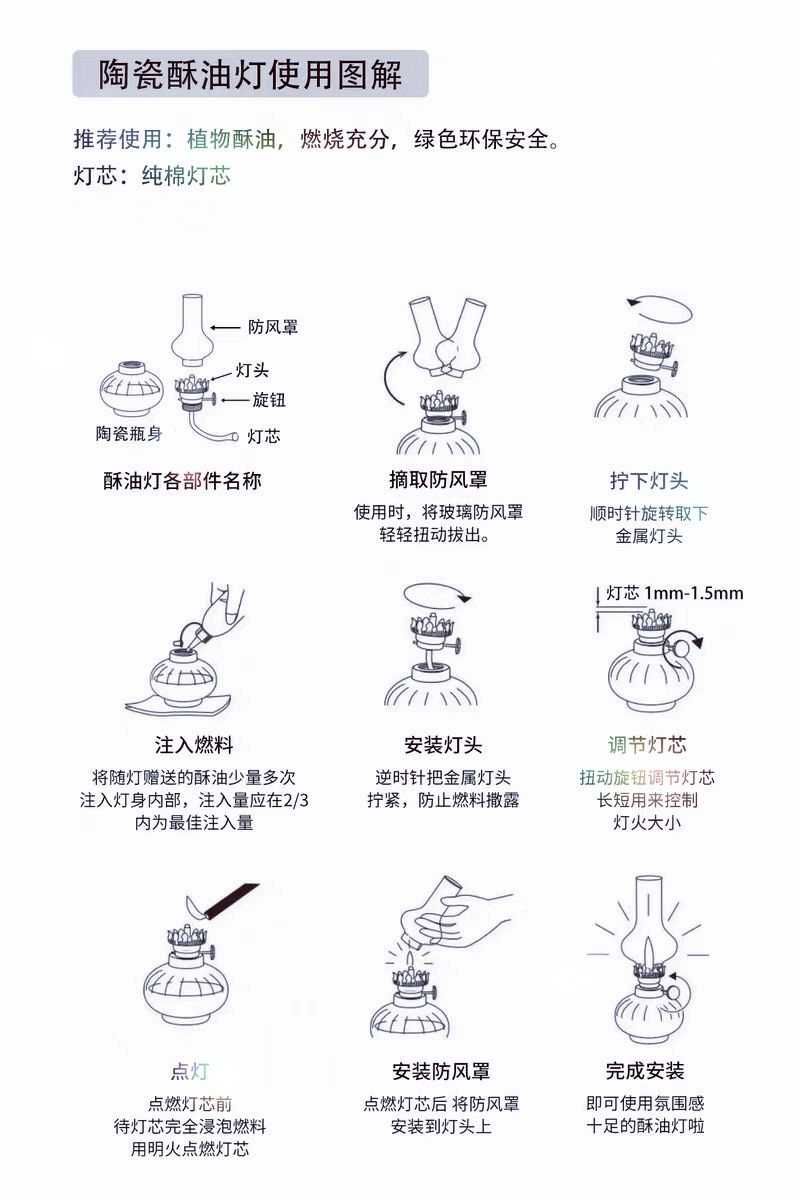 陶瓷酥油灯使用图解

推荐使用：植物酥油，燃烧充分，绿色环保安全。
灯芯：纯棉灯芯

防风罩
灯头
旋钮
陶瓷瓶身
灯芯

酥油灯各部件名称

摘取防风罩
使用时，将玻璃防风罩轻轻扭动拔出。

拧下灯头
顺时针旋转取下金属灯头

注入燃料
将随灯赠送的酥油少量多次注入灯身内部，注入量应在2/3内为最佳注入量

安装灯头
逆时针把金属灯头拧紧，防止燃料撒露

灯芯 1mm-1.5mm

调节灯芯
扭动旋钮调节灯芯长短用来控制灯火大小

点灯
点燃灯芯前待灯芯完全浸泡燃料用明火点燃灯芯

安装防风罩
点燃灯芯后 将防风罩安装到灯头上

完成安装
即可使用氛围感十足的酥油灯啦