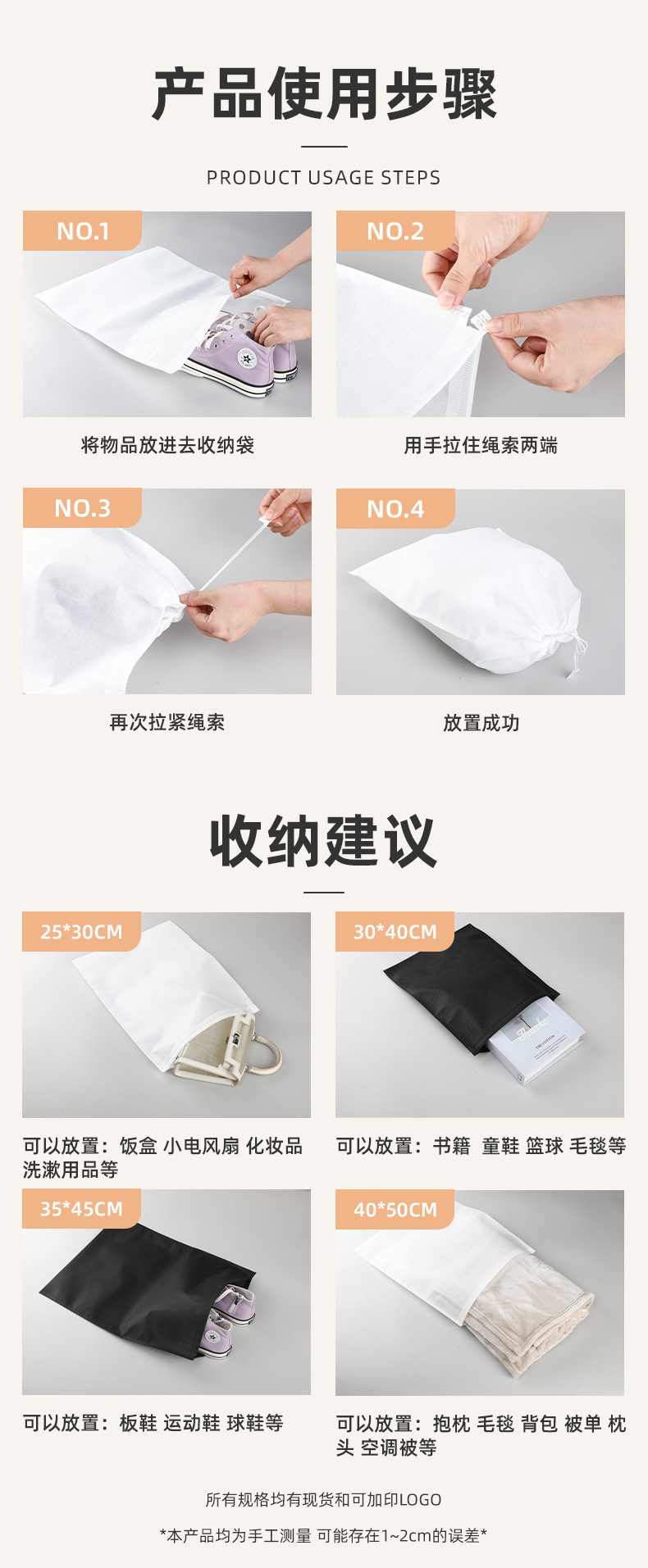 产品使用步骤

PRODUCT USAGE STEPS

NO.1

将物品放进去收纳袋

NO.2

用手拉住绳索两端

NO.3

再次拉紧绳索

NO.4

放置成功

收纳建议

25*30CM

可以放置：饭盒 小电风扇 化妆品 洗漱用品等

30*40CM

可以放置：书籍 童鞋 篮球 毛毯等

35*45CM

可以放置：板鞋 运动鞋 球鞋等

40*50CM

可以放置：抱枕 毛毯 背包 被单 枕头 空调被等

所有规格均有现货和可加印LOGO

*本产品均为手工测量 可能存在1~2cm的误差*