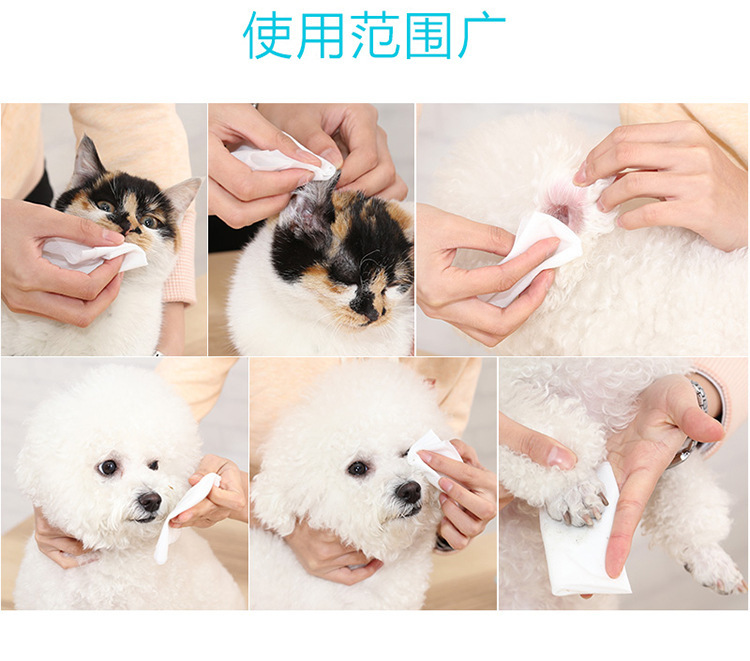 使用范围广