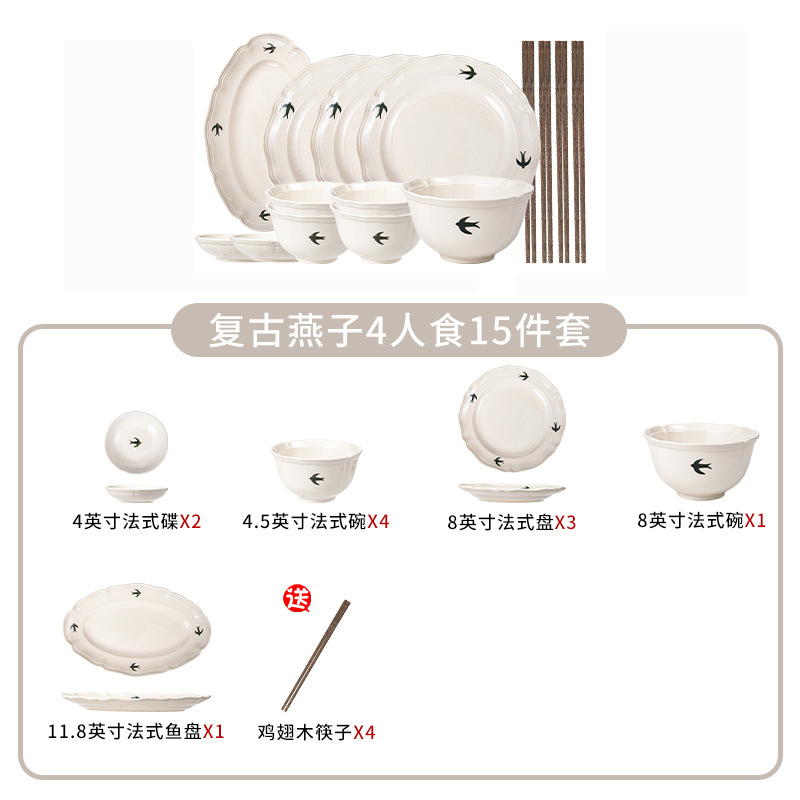 复古燕子4人食15件套

4英寸法式碟X2

4.5英寸法式碗X4

8英寸法式盘X3

8英寸法式碗X1

11.8英寸法式鱼盘X1

送

鸡翅木筷子X4