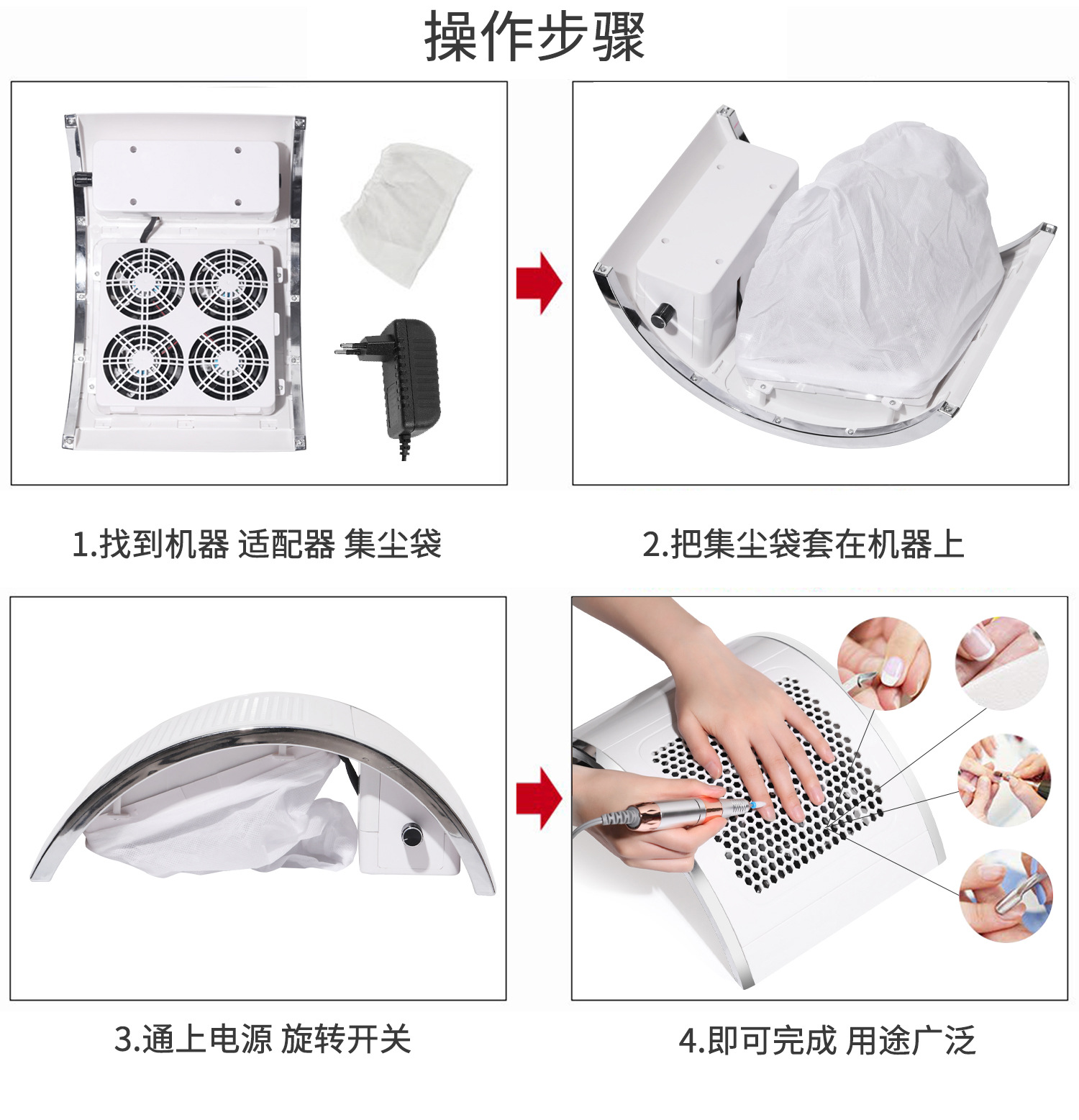 操作步骤

1.找到机器 适配器 集尘袋

2.把集尘袋套在机器上

3.通上电源 旋转开关

4.即可完成 用途广泛