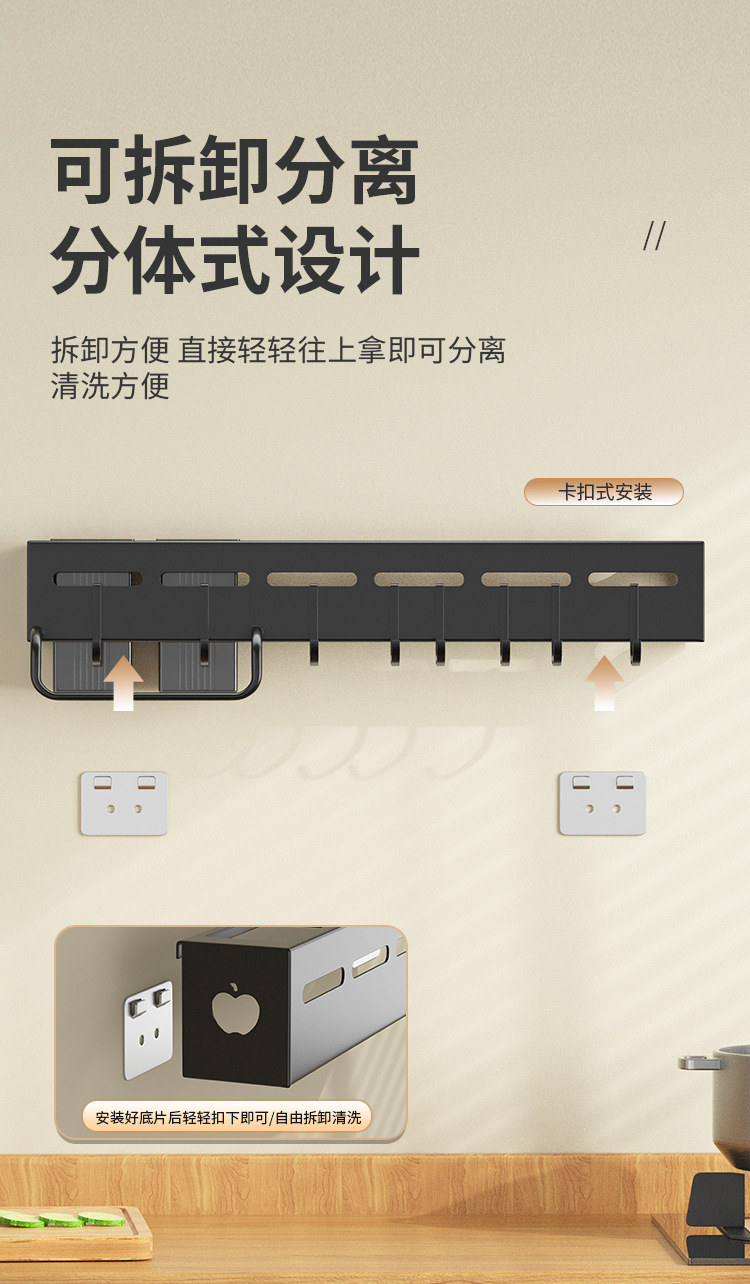 可拆卸分离
分体式设计

//

拆卸方便 直接轻轻往上拿即可分离
清洗方便

卡扣式安装

安装好底片后轻轻扣下即可/自由拆卸清洗