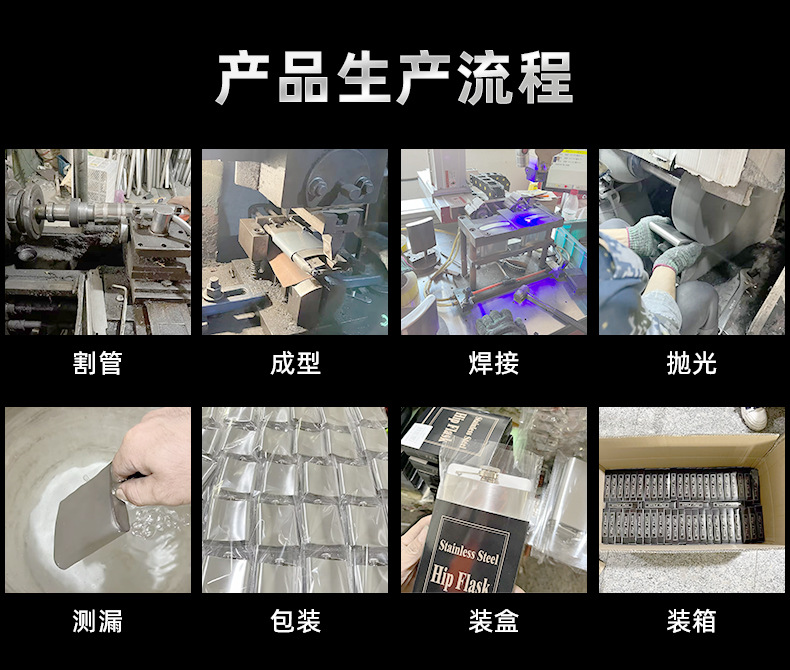 产品生产流程

割管

成型

焊接

抛光

Stainless Steel
Hip Flask

Stainless Steel
Hip Flask

测漏

包装

装盒

装箱