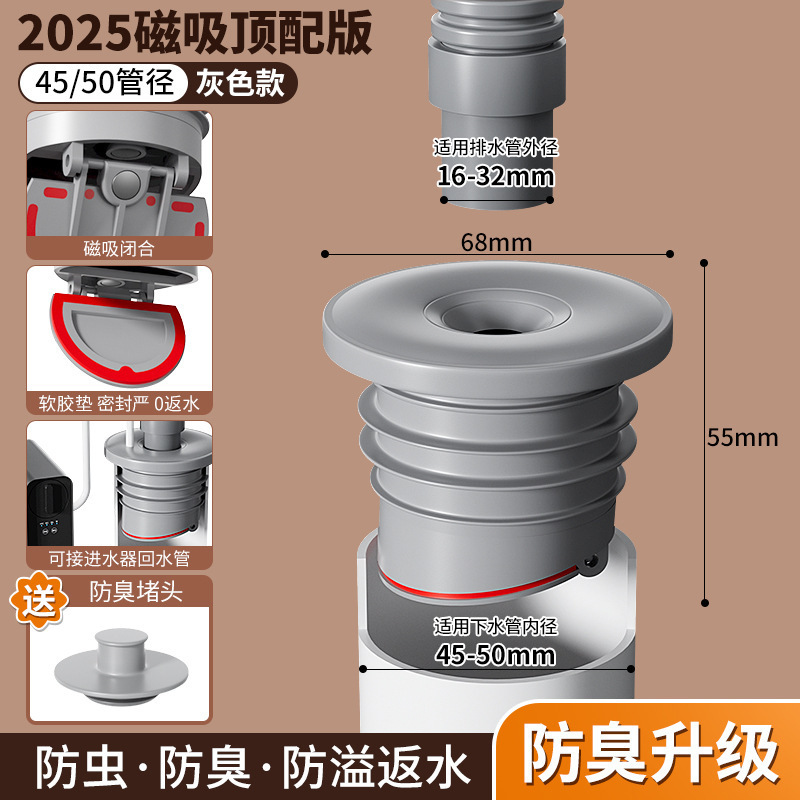 2025磁吸顶配版

45/50管径 灰色款

磁吸闭合

软胶垫 密封严 0返水

可接进水器回水管

送 防臭堵头

适用排水管外径
16-32mm

68mm

55mm

适用下水管内径
45-50mm

防虫·防臭·防溢返水

防臭升级